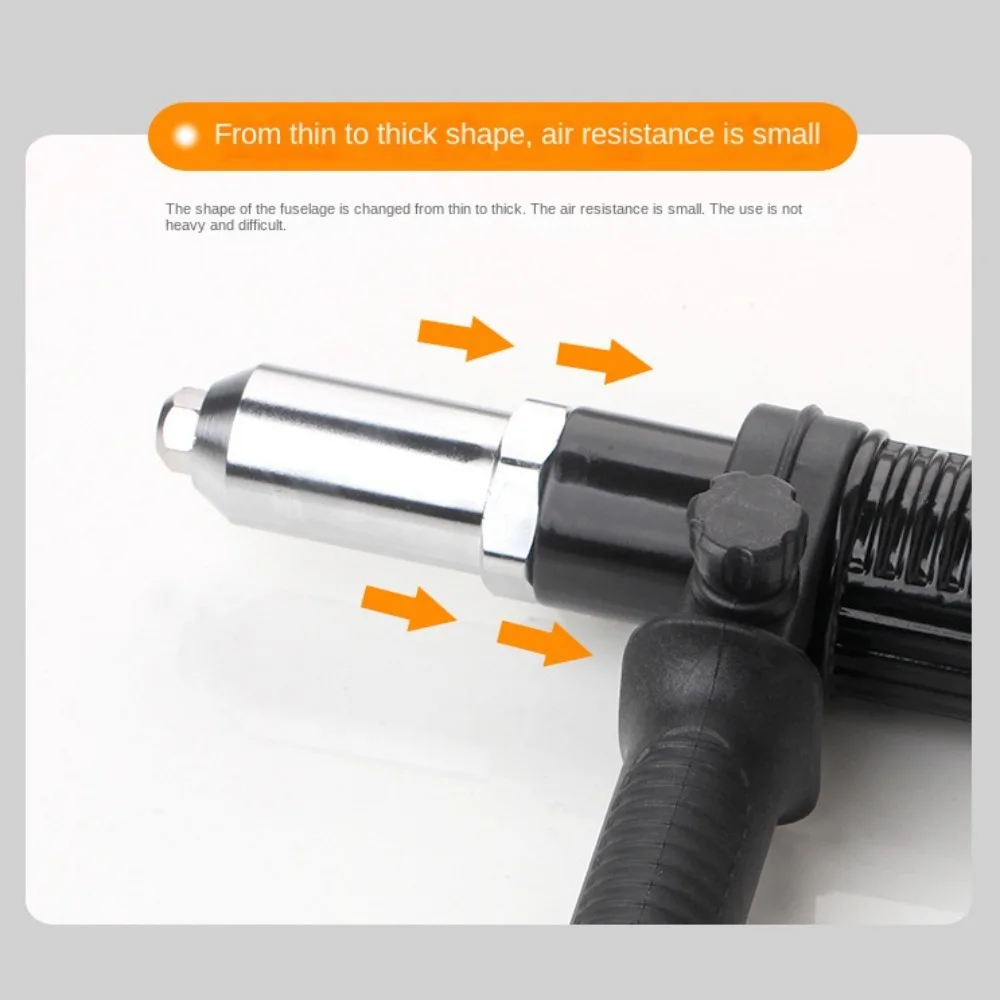 From thin to thick shape, air resistance is small

The shape of the fuselage is changed from thin to thick. The air resistance is small. The use is not heavy and difficult.