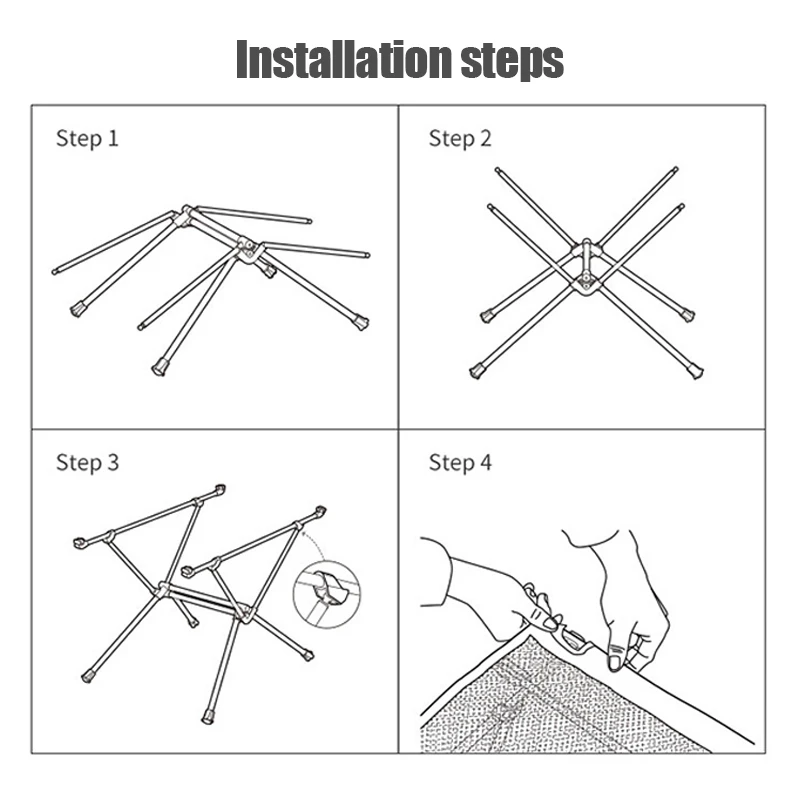 Installation steps

Step 1

Step 2

Step 3

Step 4