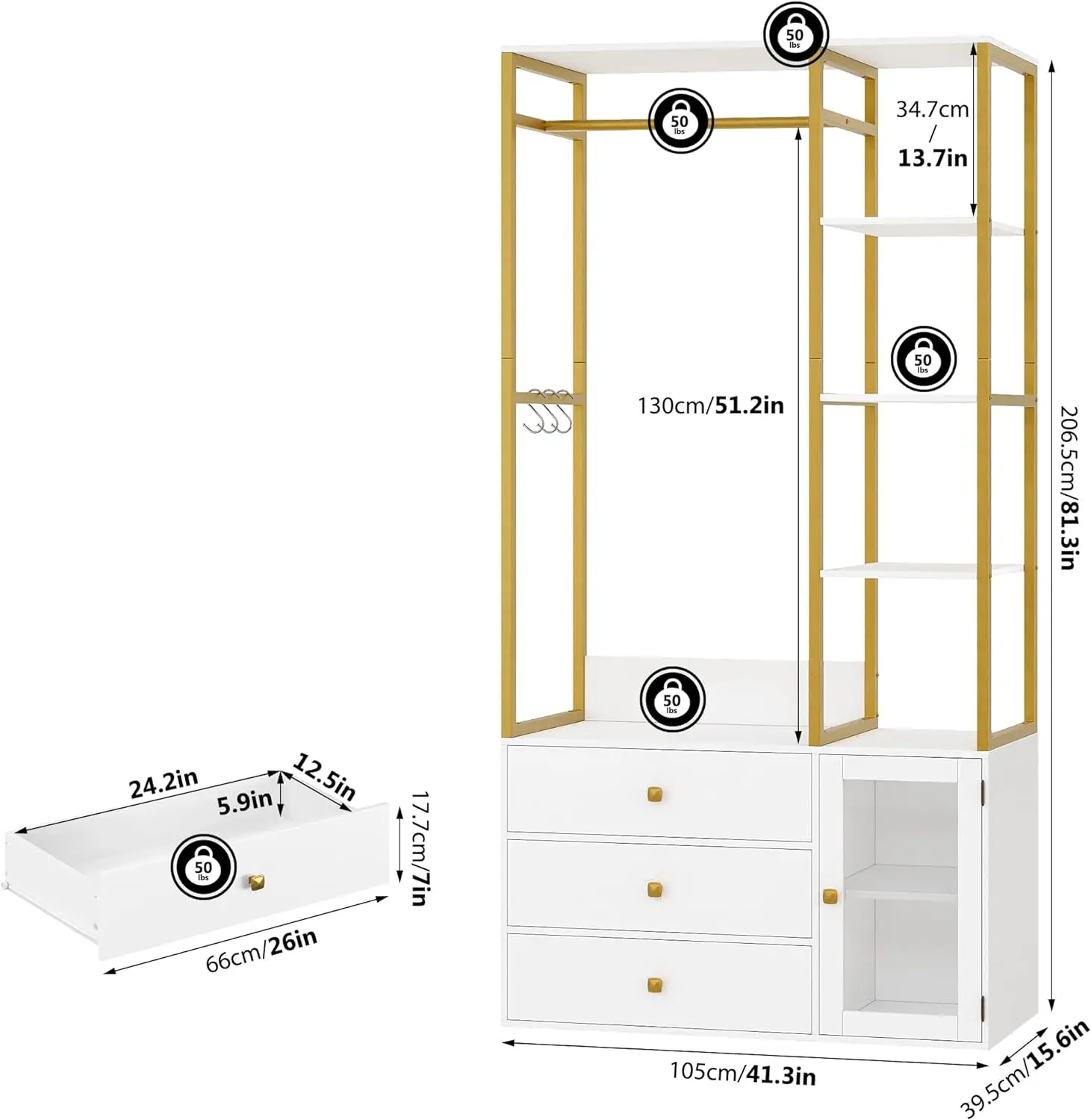 50 lbs

50 lbs

34.7cm / 13.7in

50 lbs

130cm/51.2in

206.5cm/81.3in

50 lbs

24.2in

12.5in

5.9in

17.7cm/7in

50 lbs

66cm/26in

105cm/41.3in

39.5cm/15.6in