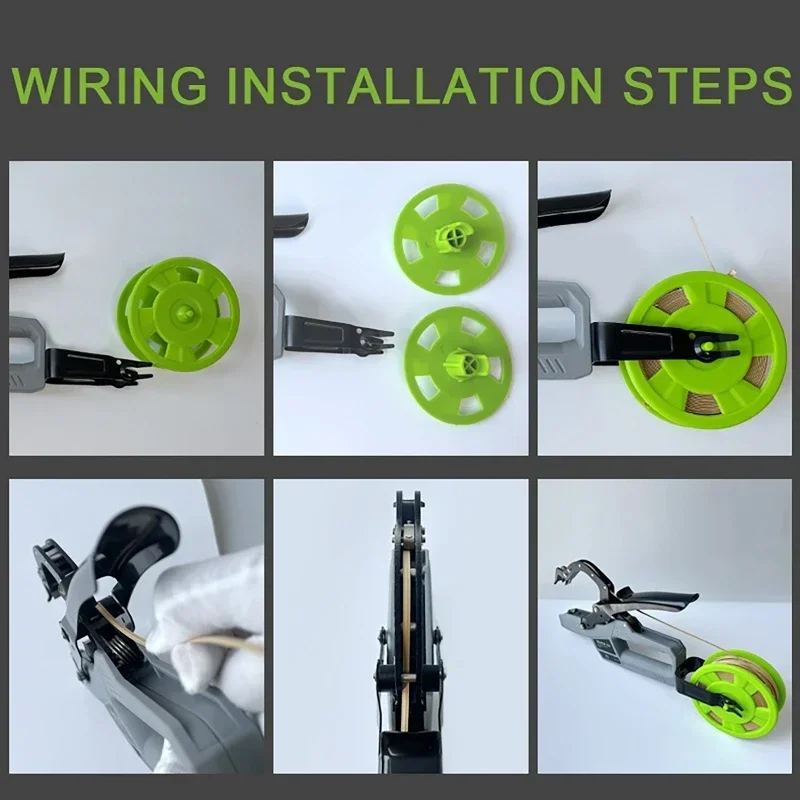 WIRING INSTALLATION STEPS