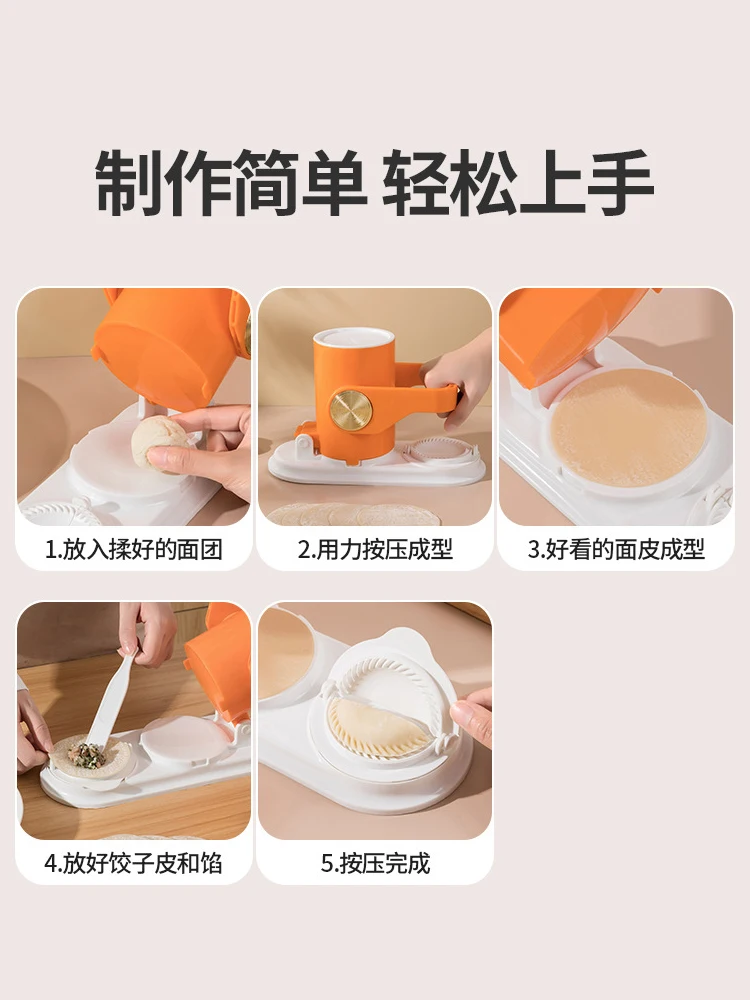 制作简单 轻松上手

1.放入揉好的面团

2.用力按压成型

3.好看的面皮成型

4.放好饺子皮和馅

5.按压完成