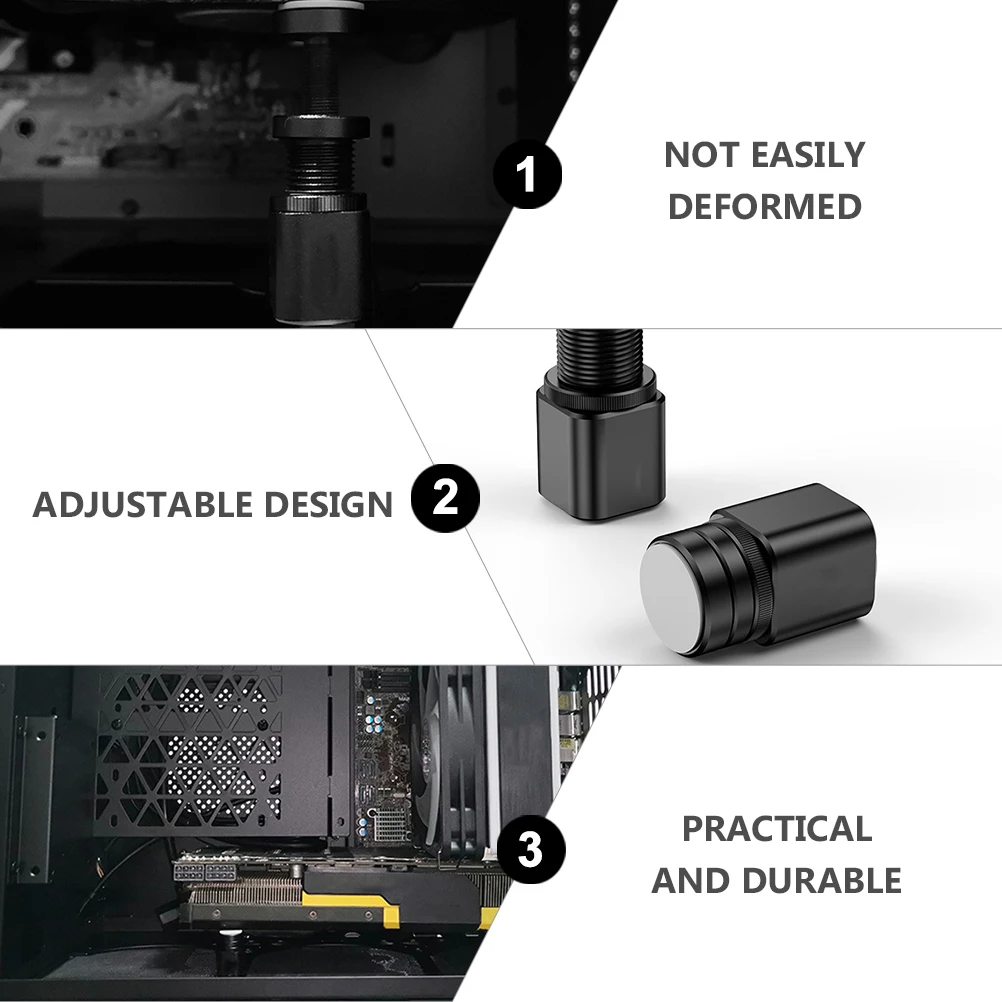 1
NOT EASILY DEFORMED

ADJUSTABLE DESIGN
2

3
PRACTICAL AND DURABLE