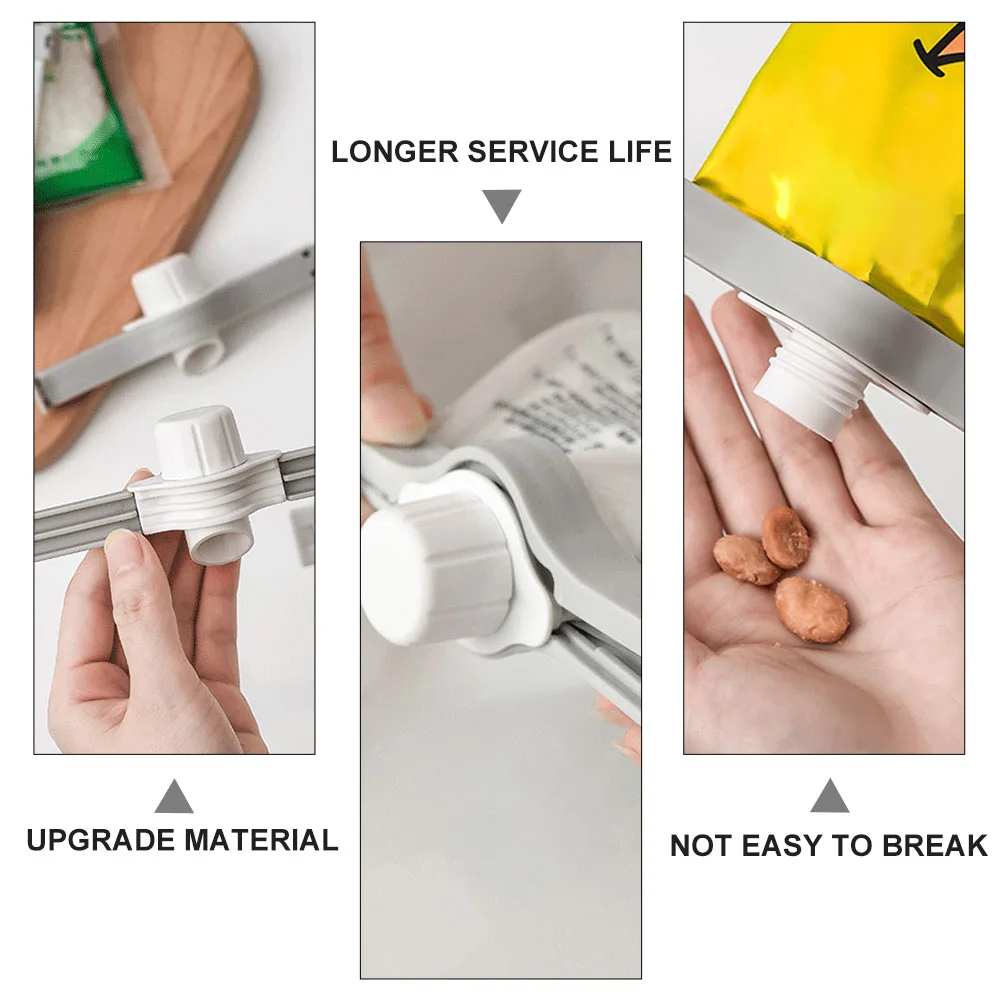 LONGER SERVICE LIFE

UPGRADE MATERIAL

NOT EASY TO BREAK