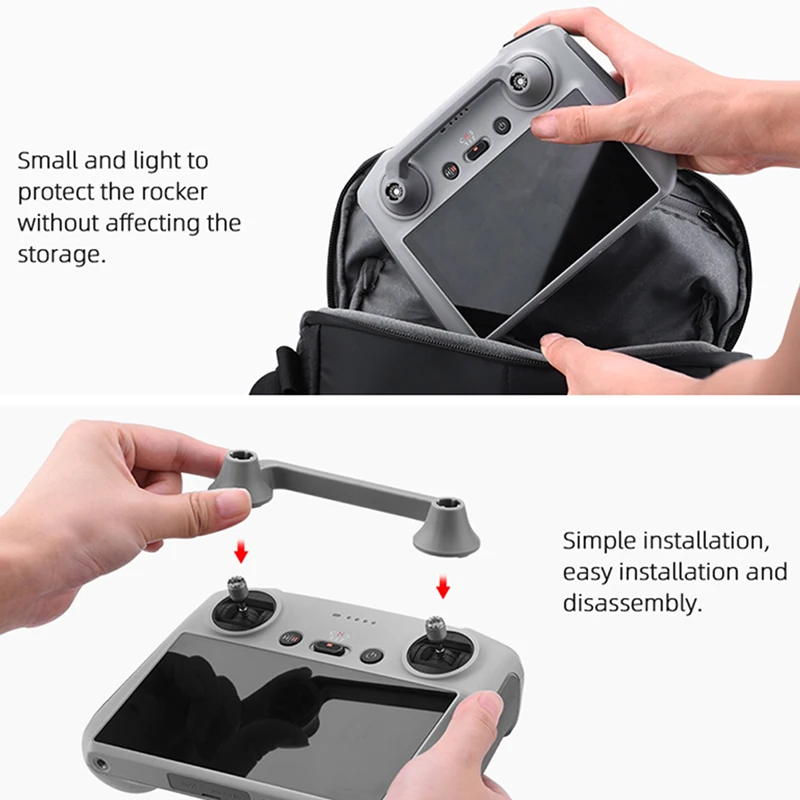 Small and light to protect the rocker without affecting the storage.

Simple installation, easy installation and disassembly.