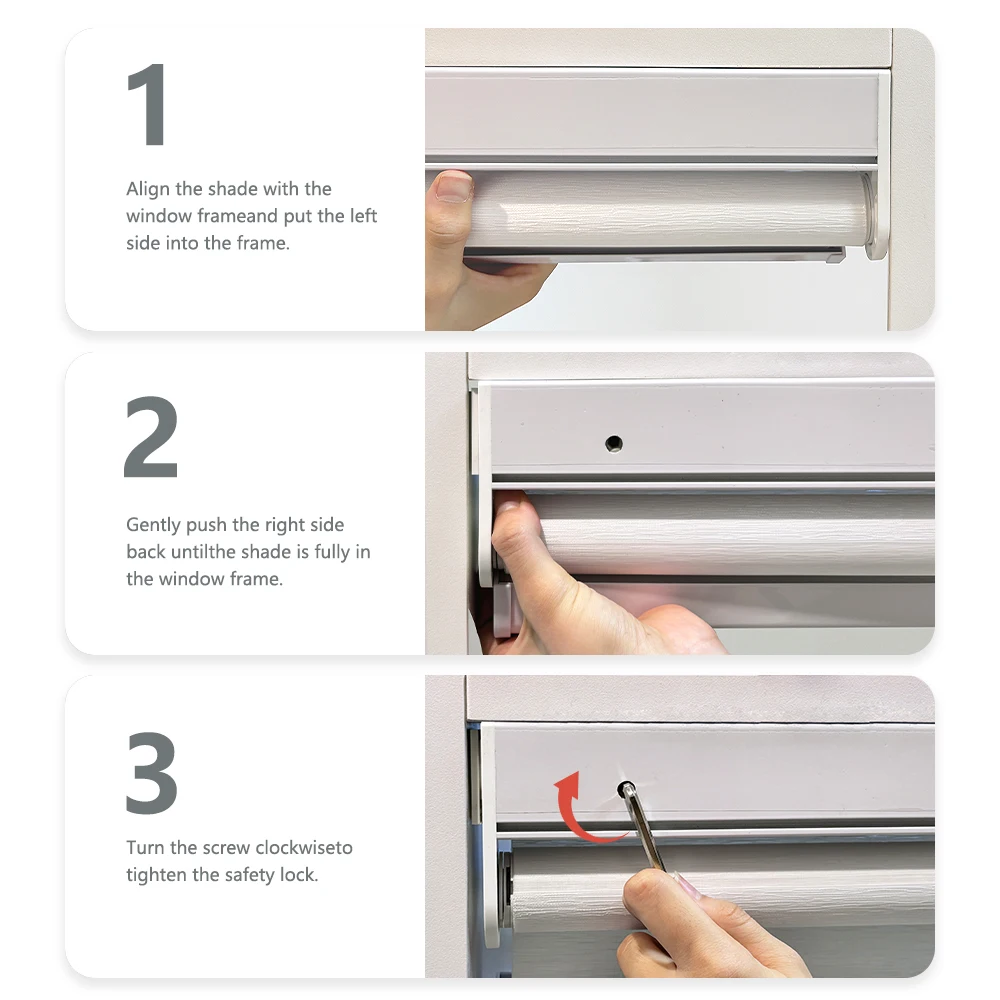 1

Align the shade with the window frameand put the left side into the frame.

2

Gently push the right side back untilthe shade is fully in the window frame.

3

Turn the screw clockwiseto tighten the safety lock.