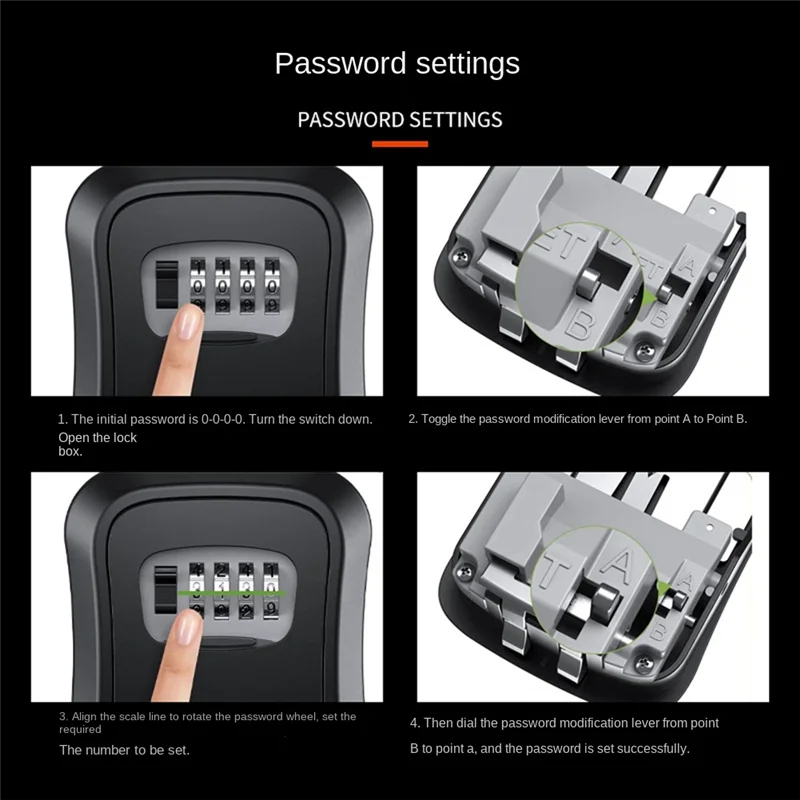 Password settings

PASSWORD SETTINGS

1. The initial password is 0-0-0-0. Turn the switch down. Open the lock box.

2. Toggle the password modification lever from point A to Point B.

3. Align the scale line to rotate the password wheel, set the required

The number to be set.

4. Then dial the password modification lever from point

B to point a, and the password is set successfully.