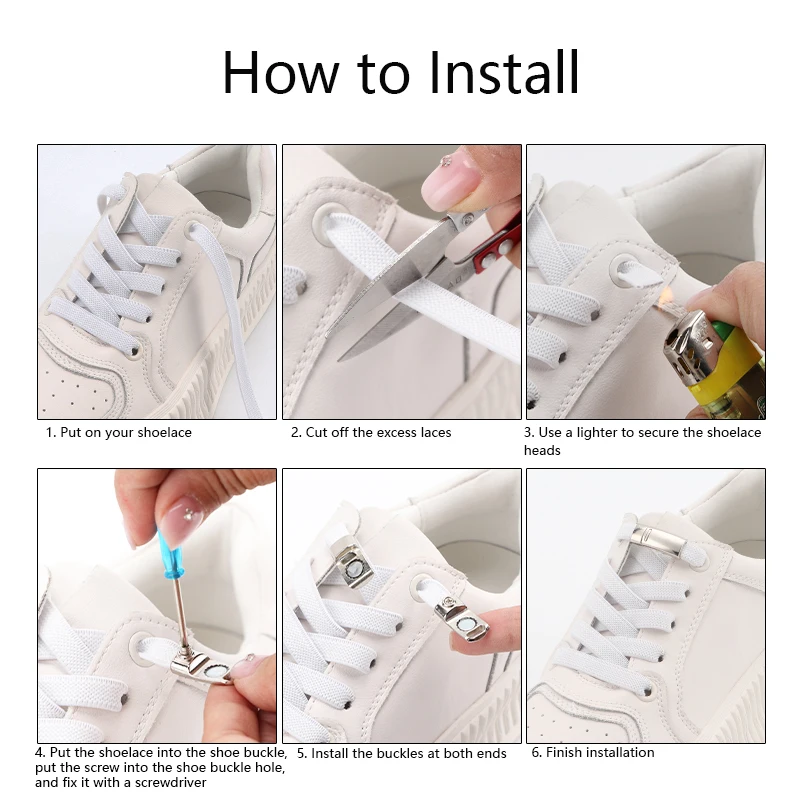 How to Install

1. Put on your shoelace

2. Cut off the excess laces

3. Use a lighter to secure the shoelace heads

4. Put the shoelace into the shoe buckle, put the screw into the shoe buckle hole, and fix it with a screwdriver

5. Install the buckles at both ends

6. Finish installation