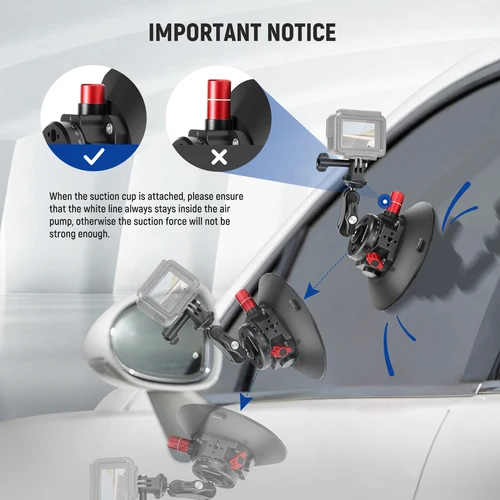 IMPORTANT NOTICE

When the suction cup is attached, please ensure that the white line always stays inside the air pump, otherwise the suction force will not be strong enough.