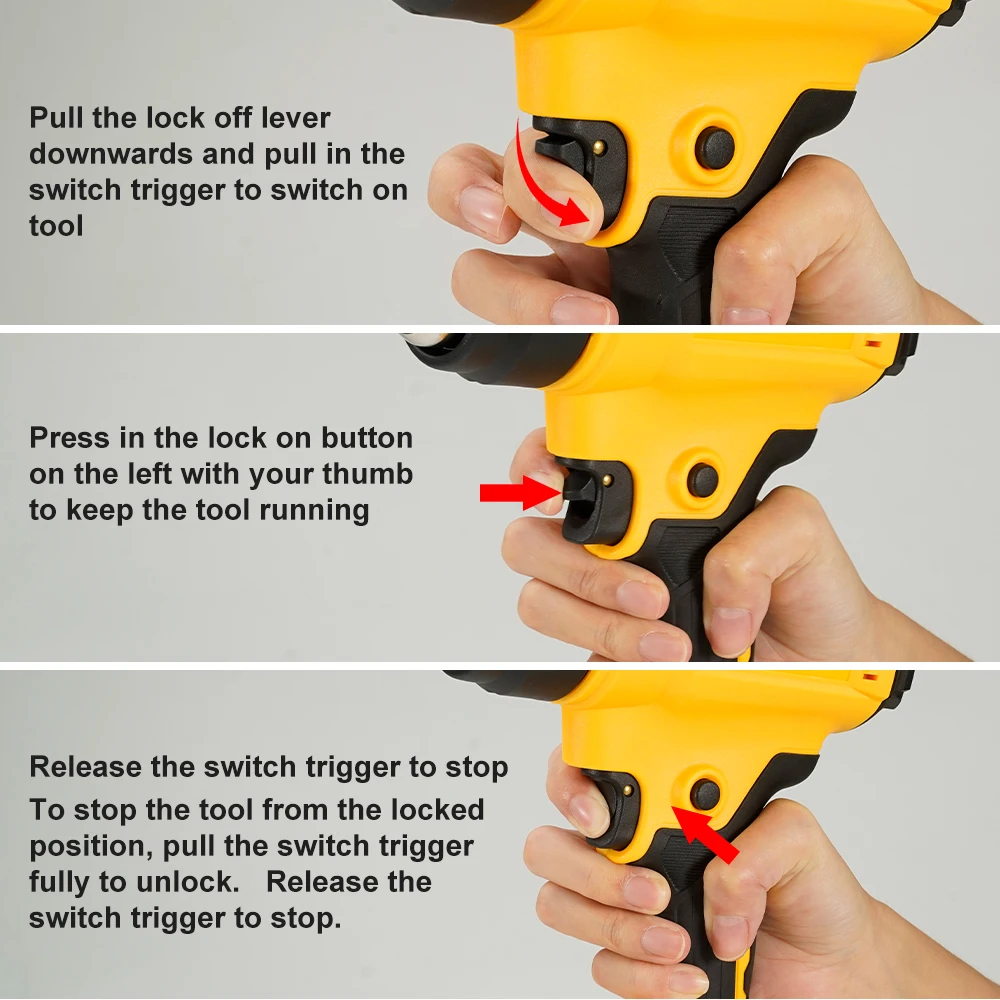 Pull the lock off lever downwards and pull in the switch trigger to switch on tool

Press in the lock on button on the left with your thumb to keep the tool running

Release the switch trigger to stop

To stop the tool from the locked position, pull the switch trigger fully to unlock. Release the switch trigger to stop.