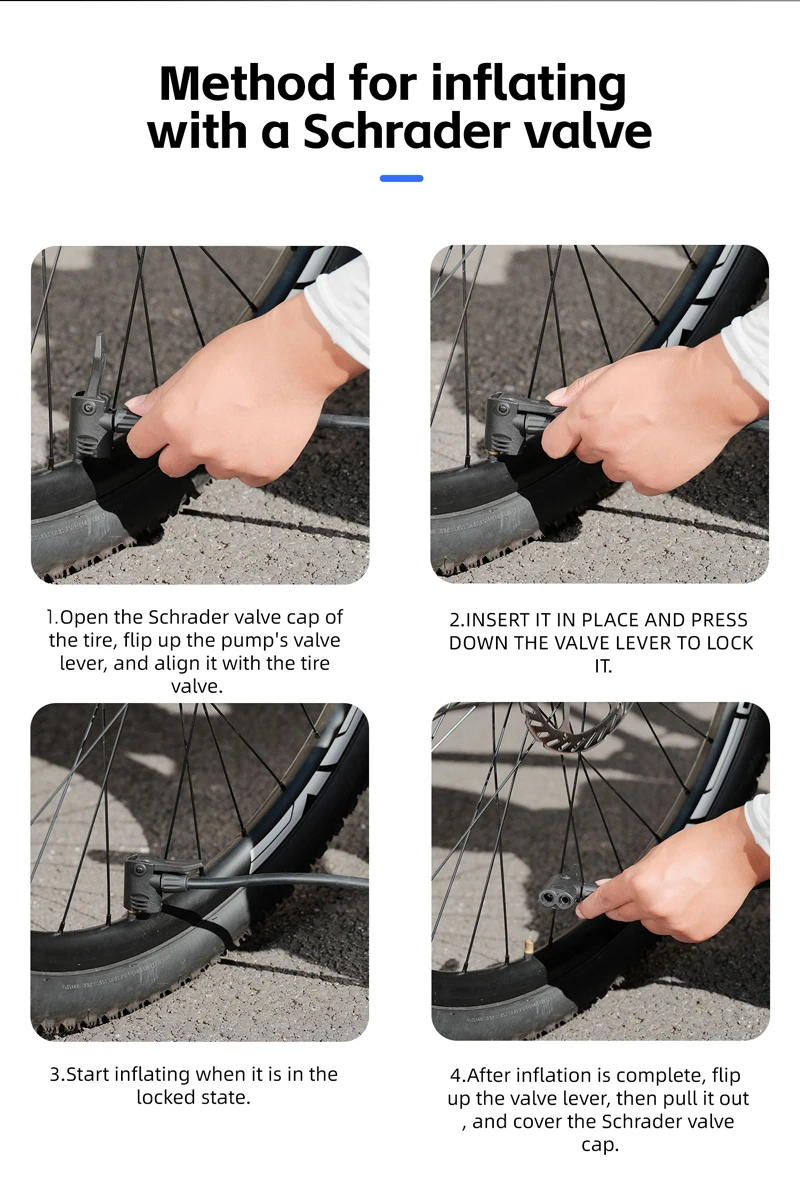 Method for inflating with a Schrader valve

1.Open the Schrader valve cap of the tire, flip up the pump's valve lever, and align it with the tire valve.

2.INSERT IT IN PLACE AND PRESS DOWN THE VALVE LEVER TO LOCK IT.

3.Start inflating when it is in the locked state.

4.After inflation is complete, flip up the valve lever, then pull it out , and cover the Schrader valve cap.