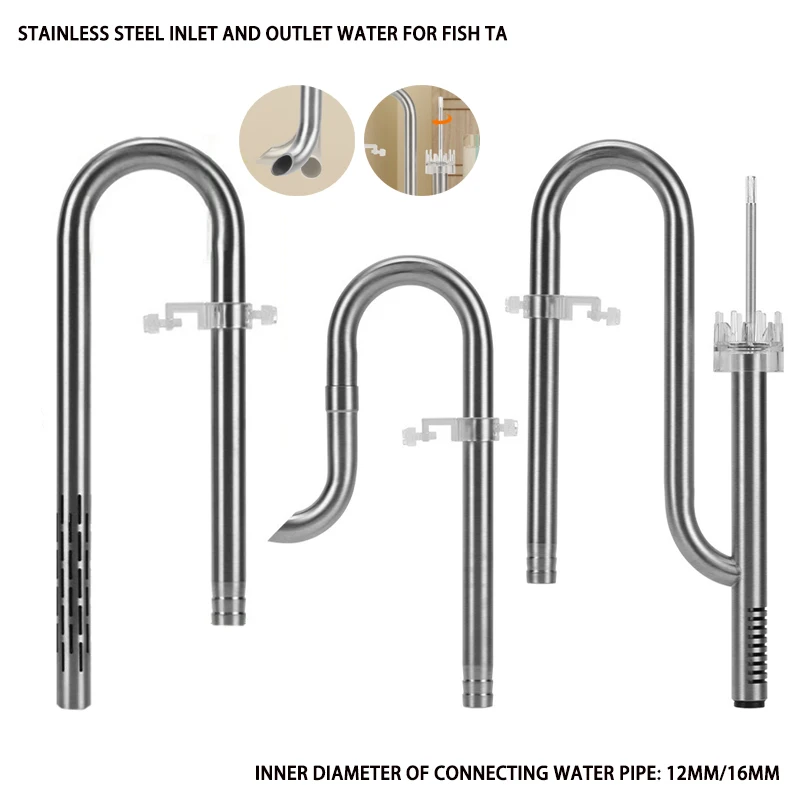 STAINLESS STEEL INLET AND OUTLET WATER FOR FISH TA

INNER DIAMETER OF CONNECTING WATER PIPE: 12MM/16MM