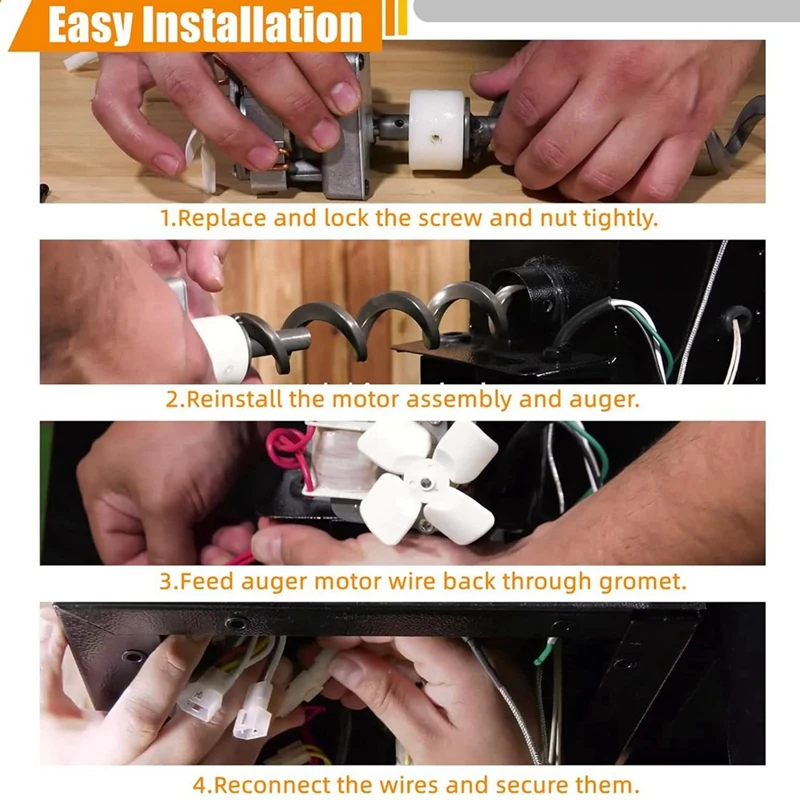 Easy Installation

1.Replace and lock the screw and nut tightly.

2.Reinstall the motor assembly and auger.

3.Feed auger motor wire back through gromet.

4.Reconnect the wires and secure them.