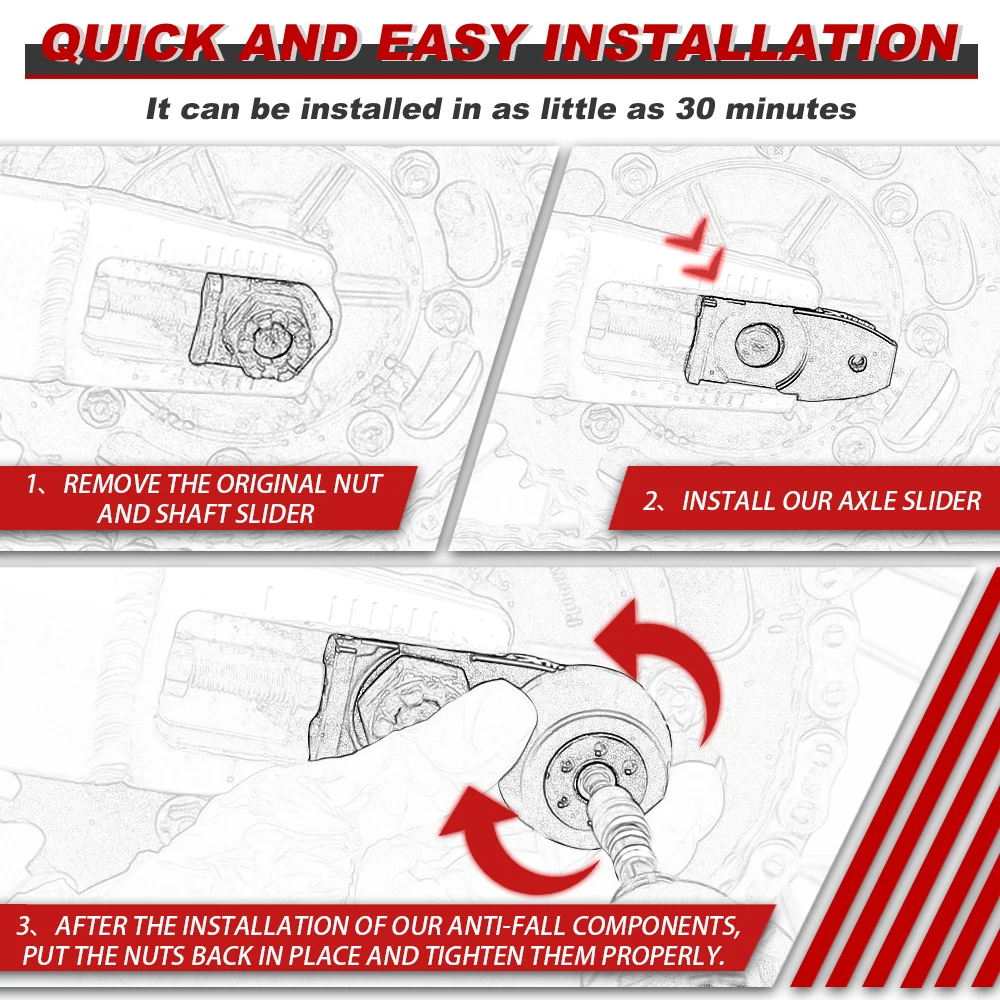 QUICK AND EASY INSTALLATION

It can be installed in as little as 30 minutes

1、REMOVE THE ORIGINAL NUT AND SHAFT SLIDER

2、INSTALL OUR AXLE SLIDER

3、AFTER THE INSTALLATION OF OUR ANTI-FALL COMPONENTS, PUT THE NUTS BACK IN PLACE AND TIGHTEN THEM PROPERLY.