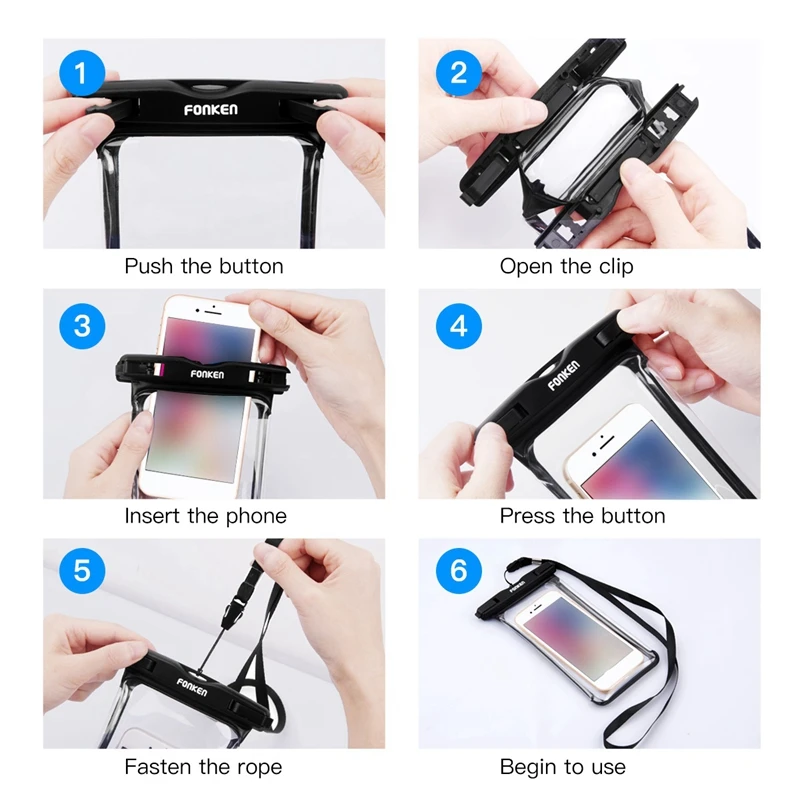 1
FONKEN
Push the button

2
Open the clip

3
FONKEN
Insert the phone

4
FONKEN
Press the button

5
FONKEN
Fasten the rope

6
FONKEN
Begin to use