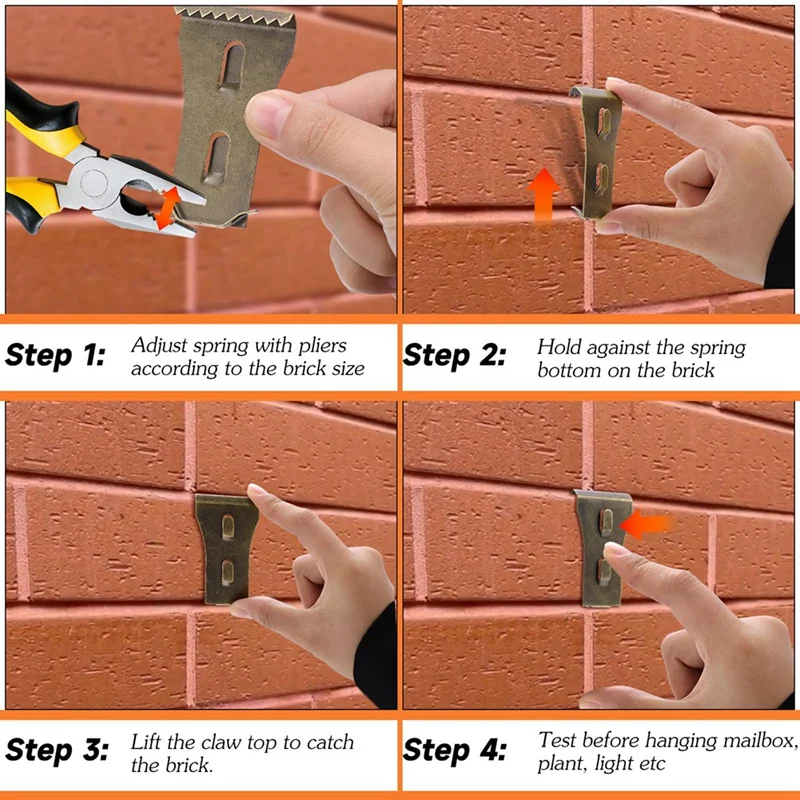 Step 1: Adjust spring with pliers according to the brick size

Step 2: Hold against the spring bottom on the brick

Step 3: Lift the claw top to catch the brick.

Step 4: Test before hanging mailbox, plant, light etc