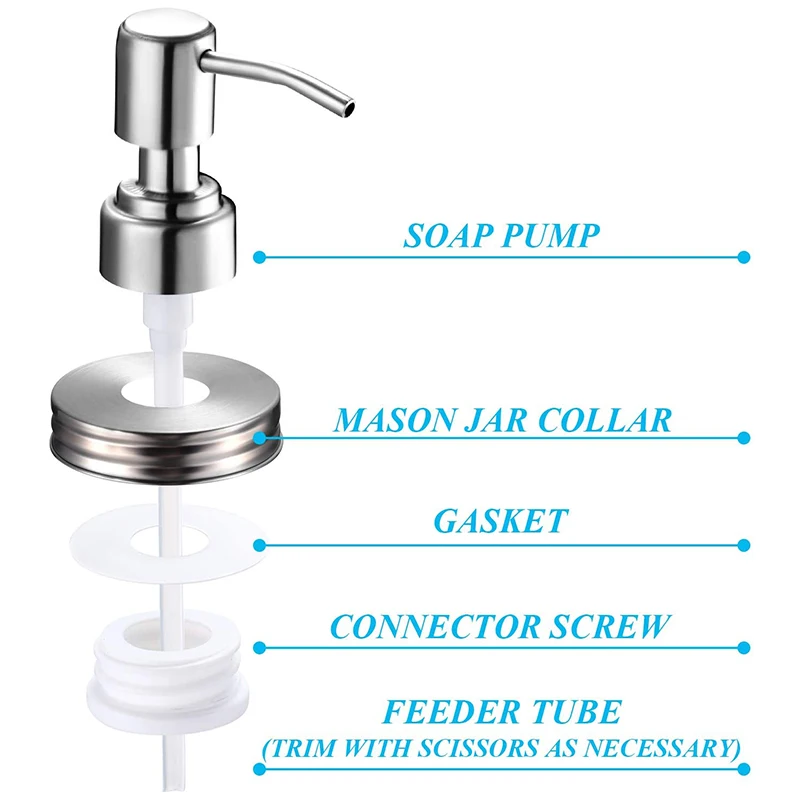 SOAP PUMP

MASON JAR COLLAR

GASKET

CONNECTOR SCREW

FEEDER TUBE
(TRIM WITH SCISSORS AS NECESSARY)