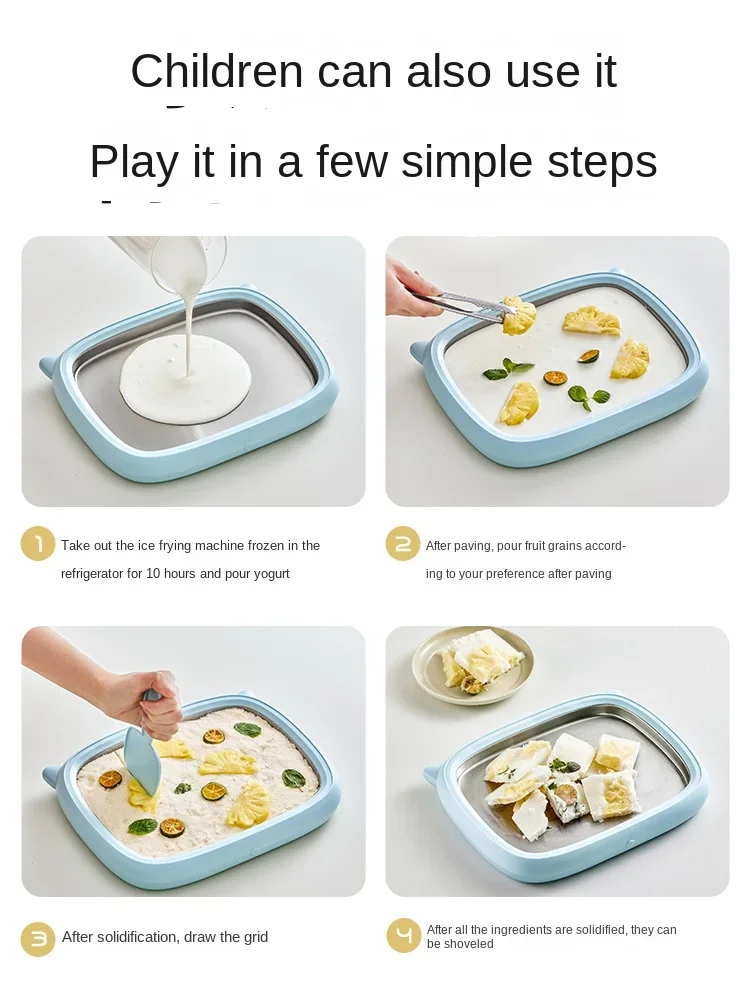 Children can also use it

Play it in a few simple steps

1 Take out the ice frying machine frozen in the refrigerator for 10 hours and pour yogurt

2 After paving, pour fruit grains according to your preference after paving

3 After solidification, draw the grid

4 After all the ingredients are solidified, they can be shoveled