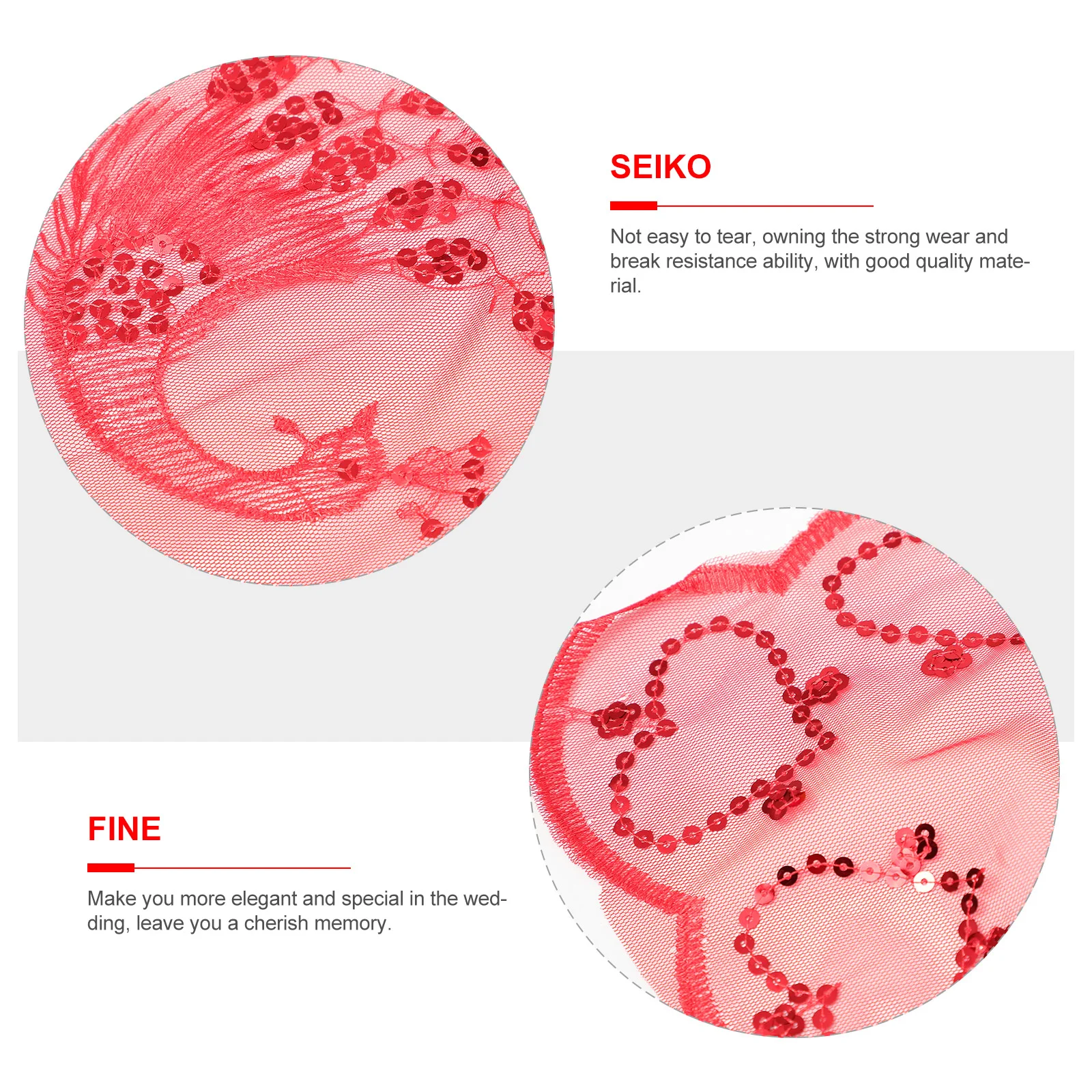 SEIKO

Not easy to tear, owning the strong wear and break resistance ability, with good quality material.

FINE

Make you more elegant and special in the wedding, leave you a cherish memory.