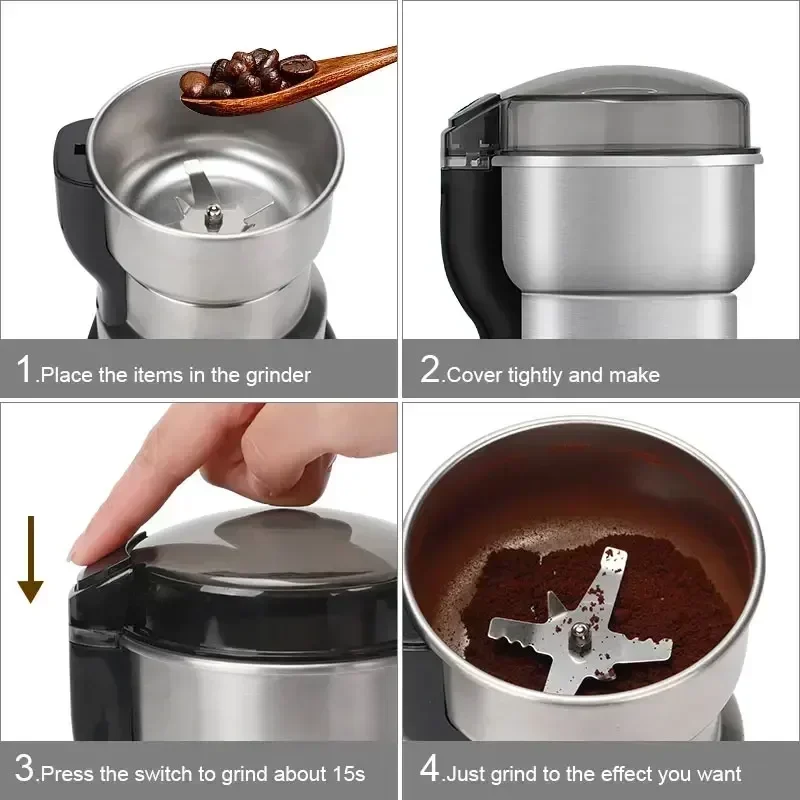 1.Place the items in the grinder

2.Cover tightly and make

3.Press the switch to grind about 15s

4.Just grind to the effect you want