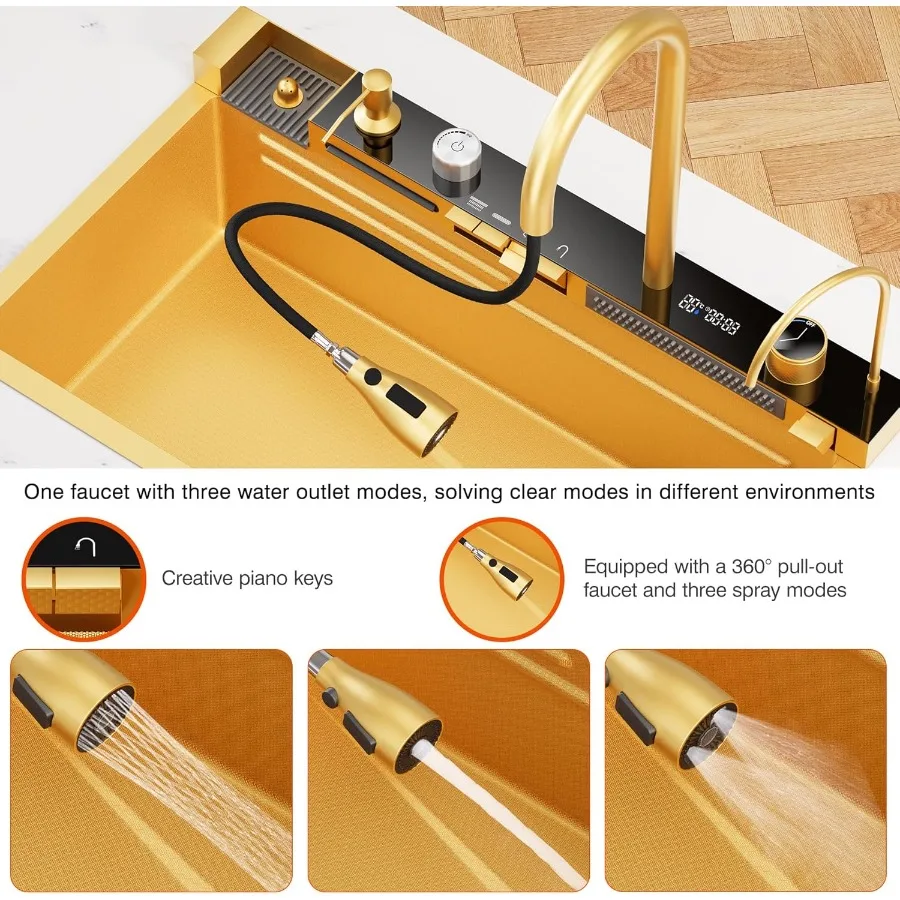 One faucet with three water outlet modes, solving clear modes in different environments

Creative piano keys

Equipped with a 360° pull-out faucet and three spray modes