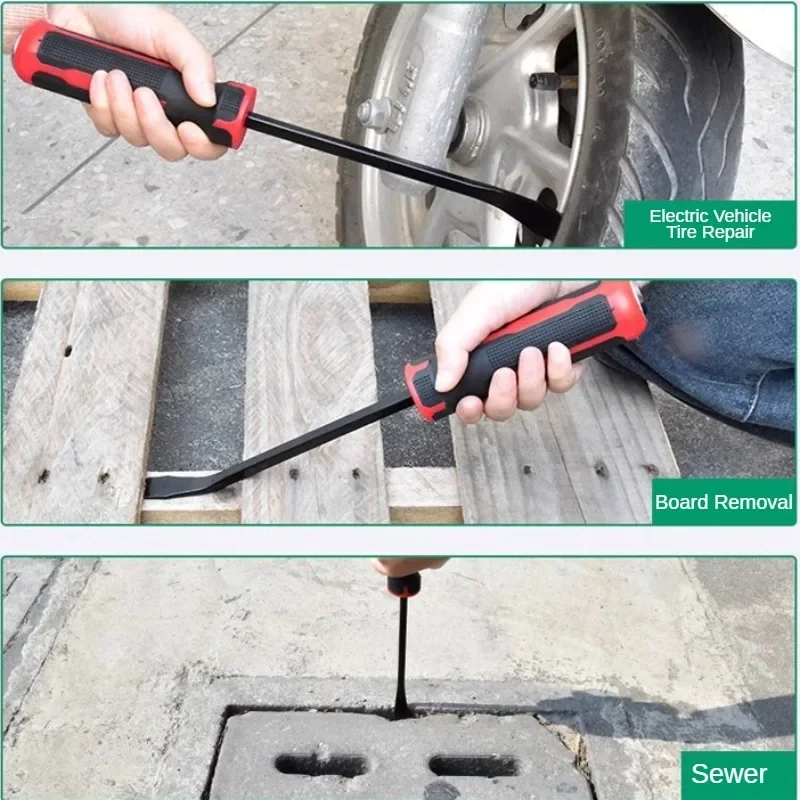 Electric Vehicle Tire Repair

Board Removal

Sewer