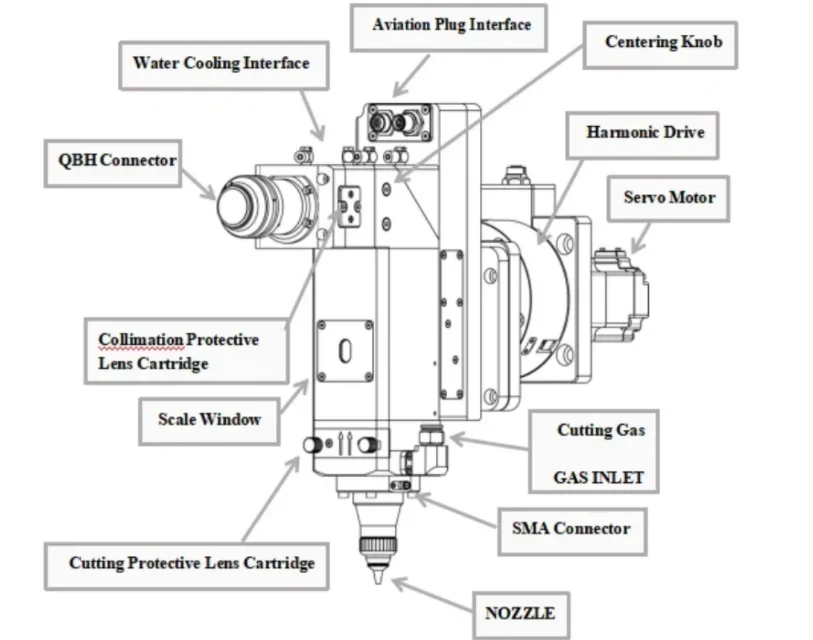 Aviation Plug Interface

Centering Knob

Water Cooling Interface

Harmonic Drive

QBH Connector

Servo Motor

Collimation Protective Lens Cartridge

Scale Window

Cutting Gas

GAS INLET

SMA Connector

Cutting Protective Lens Cartridge

NOZZLE