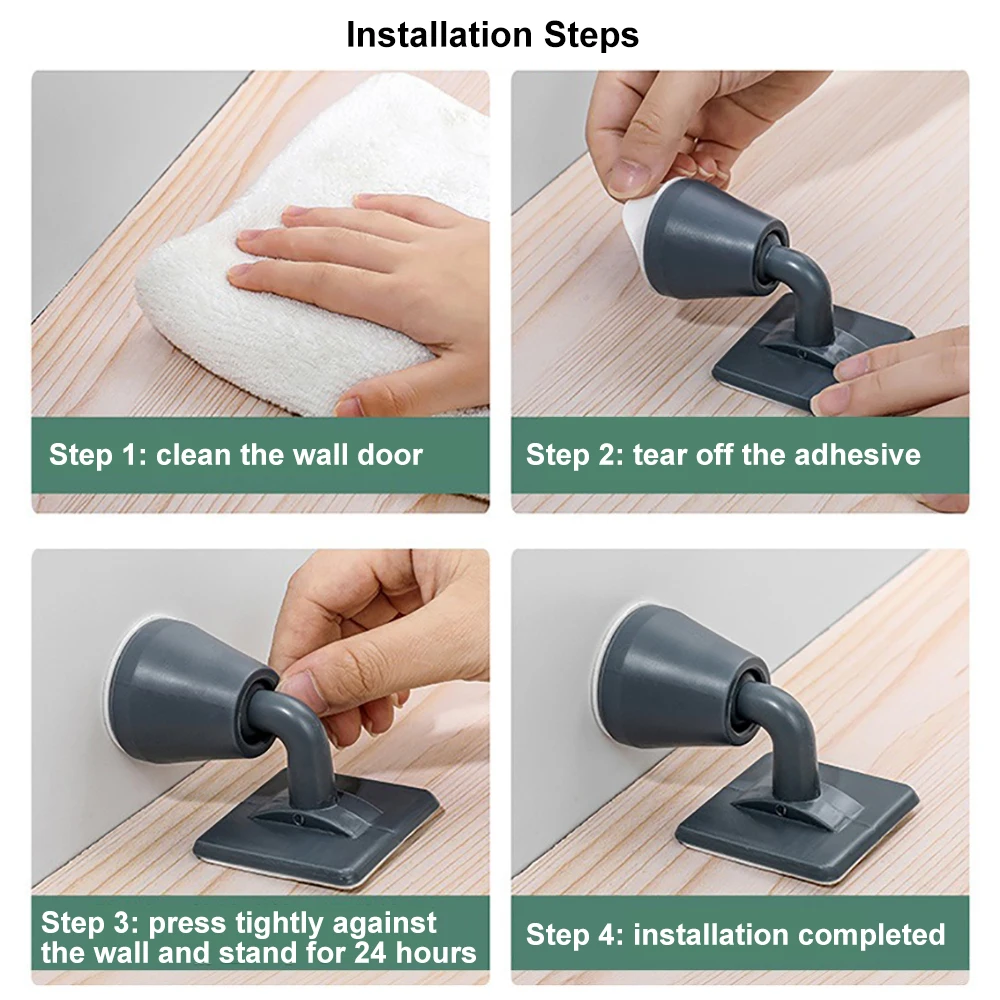 Installation Steps

Step 1: clean the wall door

Step 2: tear off the adhesive

Step 3: press tightly against the wall and stand for 24 hours

Step 4: installation completed