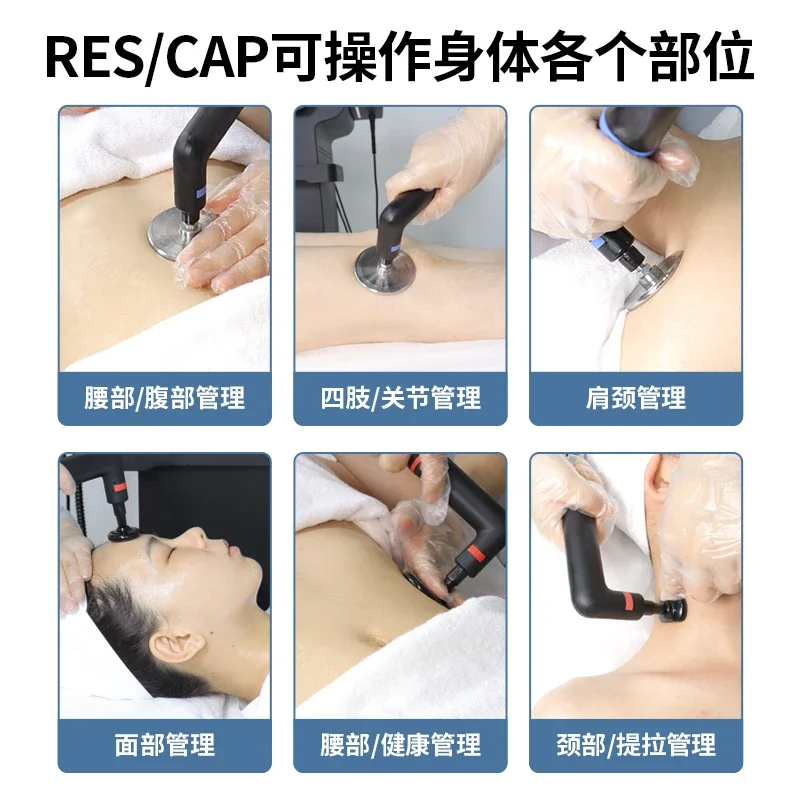 RES/CAP可操作身体各个部位

腰部/腹部管理

四肢/关节管理

肩颈管理

面部管理

腰部/健康管理

颈部/提拉管理