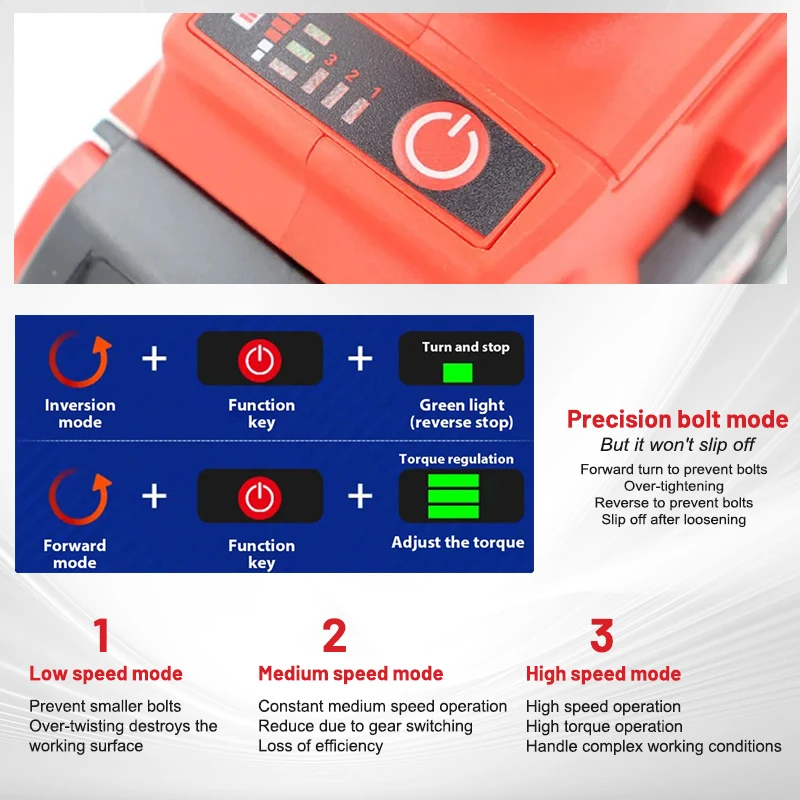 3 2 1

Inversion mode + Function key + Turn and stop Green light (reverse stop)

Forward mode + Function key + Torque regulation Adjust the torque

Precision bolt mode
But it won't slip off
Forward turn to prevent bolts Over-tightening
Reverse to prevent bolts Slip off after loosening

1
Low speed mode
Prevent smaller bolts Over-twisting destroys the working surface

2
Medium speed mode
Constant medium speed operation
Reduce due to gear switching
Loss of efficiency

3
High speed mode
High speed operation
High torque operation
Handle complex working conditions