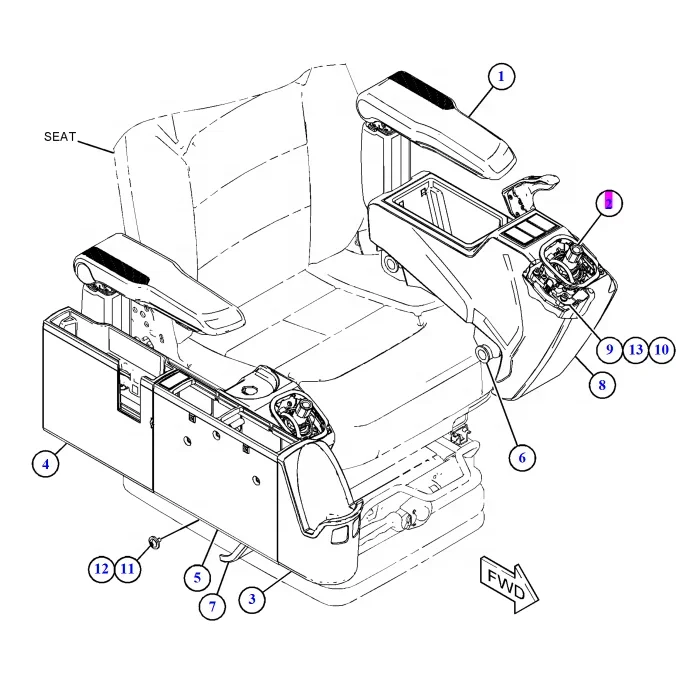 SEAT
1
2
9
13
10
8
6
4
12
11
5
7
3
FWD