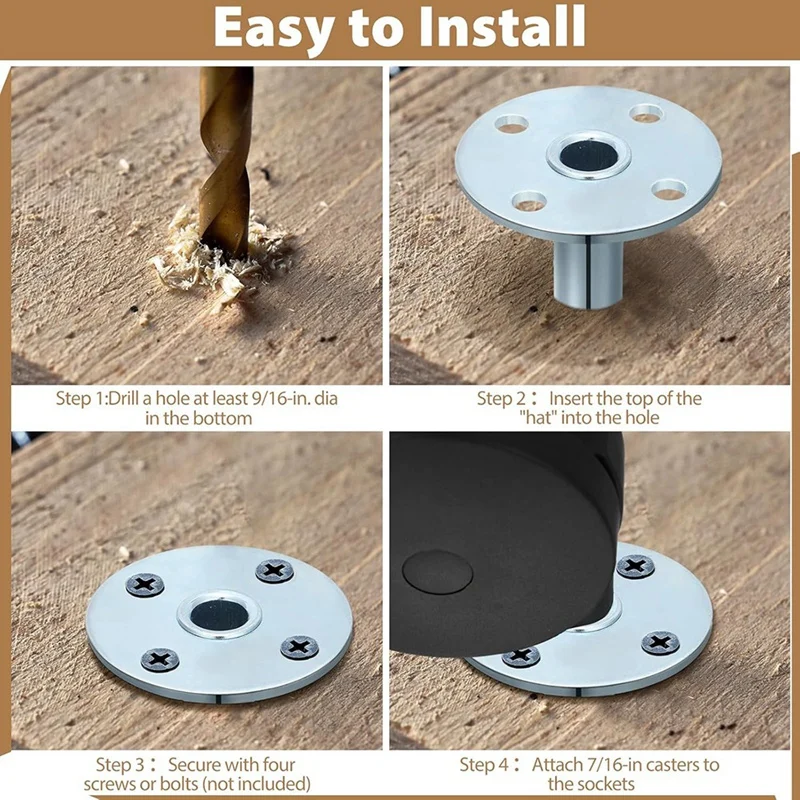 Easy to Install

Step 1:Drill a hole at least 9/16-in. dia in the bottom

Step 2： Insert the top of the "hat" into the hole

Step 3： Secure with four screws or bolts (not included)

Step 4： Attach 7/16-in casters to the sockets