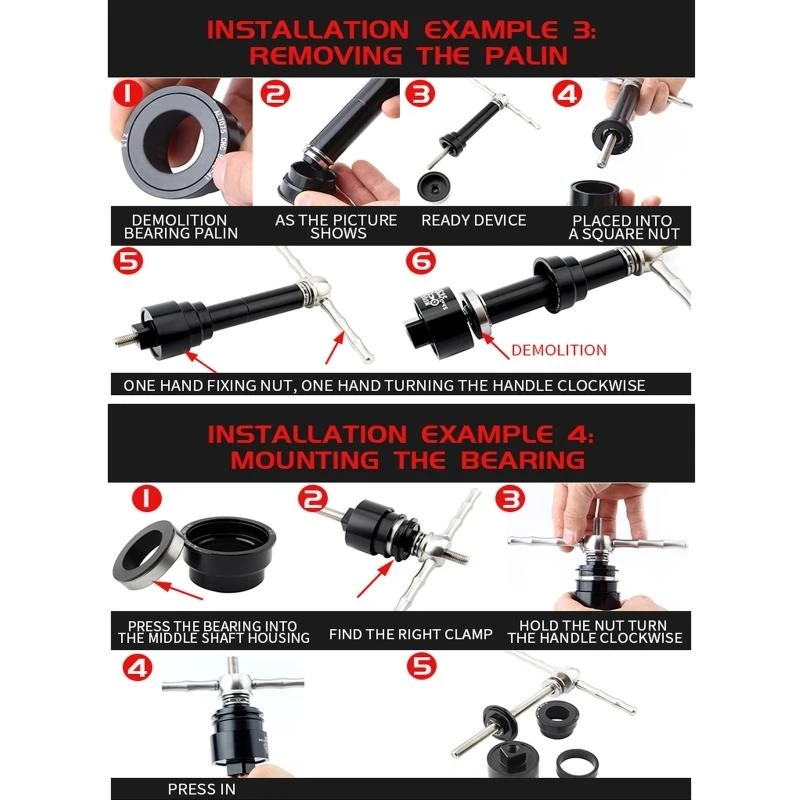 INSTALLATION EXAMPLE 3:
REMOVING THE PALIN

1

2

3

4

DEMOLITION BEARING PALIN

AS THE PICTURE SHOWS

READY DEVICE

PLACED INTO A SQUARE NUT

5

6

DEMOLITION

ONE HAND FIXING NUT, ONE HAND TURNING THE HANDLE CLOCKWISE

INSTALLATION EXAMPLE 4:
MOUNTING THE BEARING

1

2

3

PRESS THE BEARING INTO THE MIDDLE SHAFT HOUSING

FIND THE RIGHT CLAMP

HOLD THE NUT TURN THE HANDLE CLOCKWISE

4

5

PRESS IN