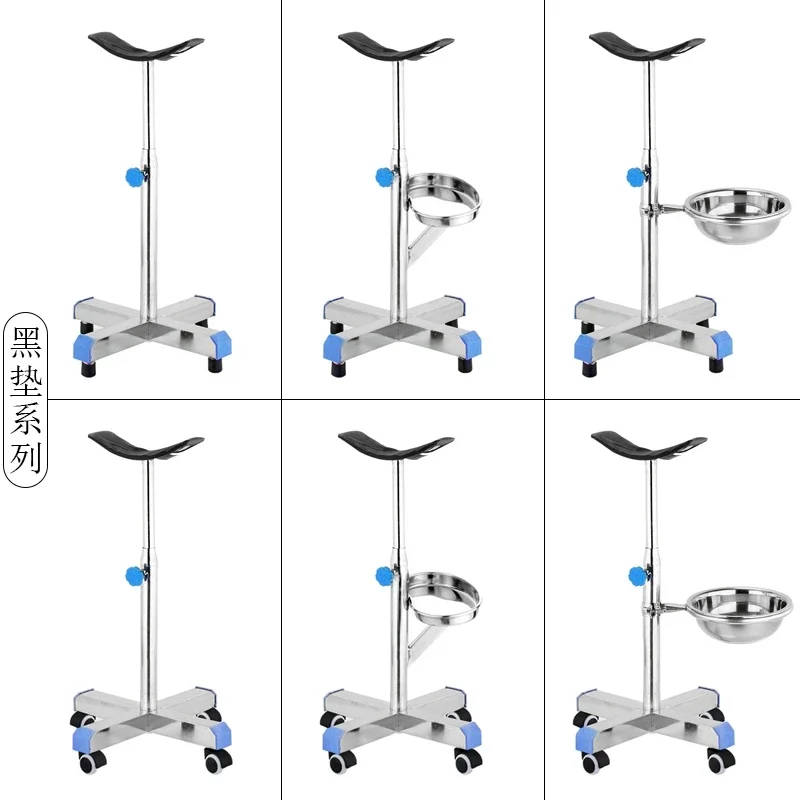 黑垫系列