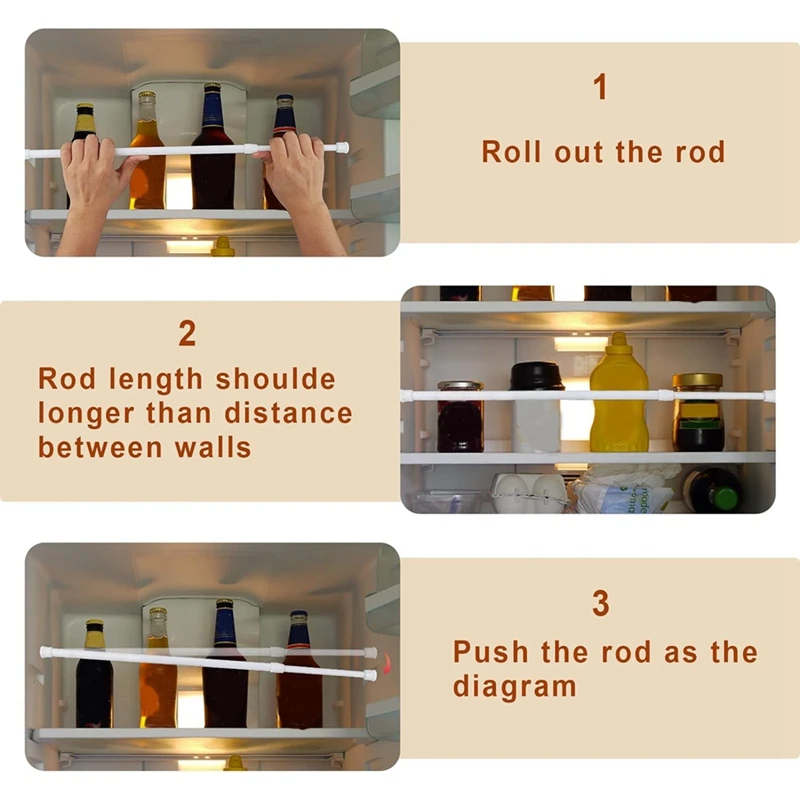 1

Roll out the rod

2

Rod length shoulde longer than distance between walls

3

Push the rod as the diagram