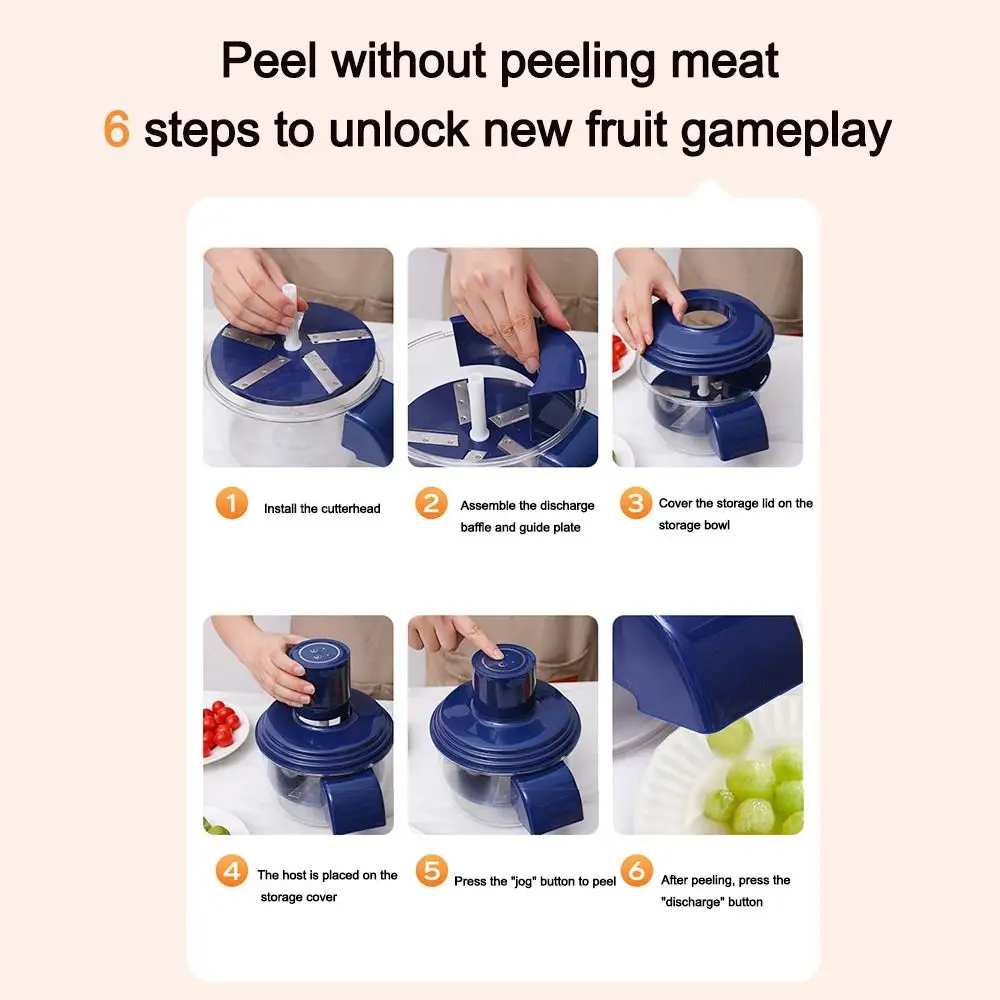 Peel without peeling meat
6 steps to unlock new fruit gameplay

1 Install the cutterhead

2 Assemble the discharge baffle and guide plate

3 Cover the storage lid on the storage bowl

4 The host is placed on the storage cover

5 Press the "jog" button to peel

6 After peeling, press the "discharge" button