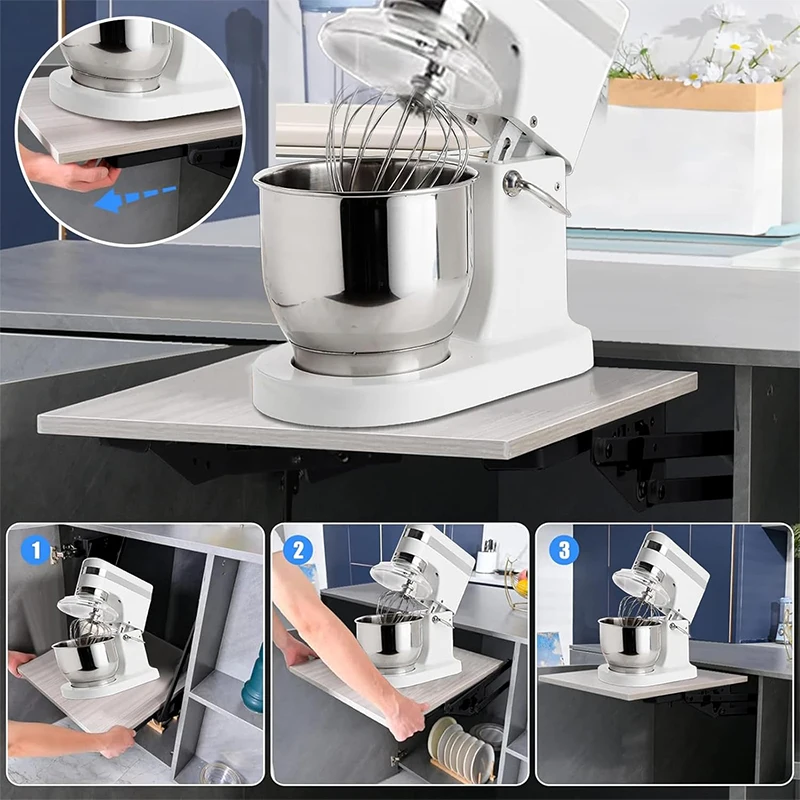 1
2
3