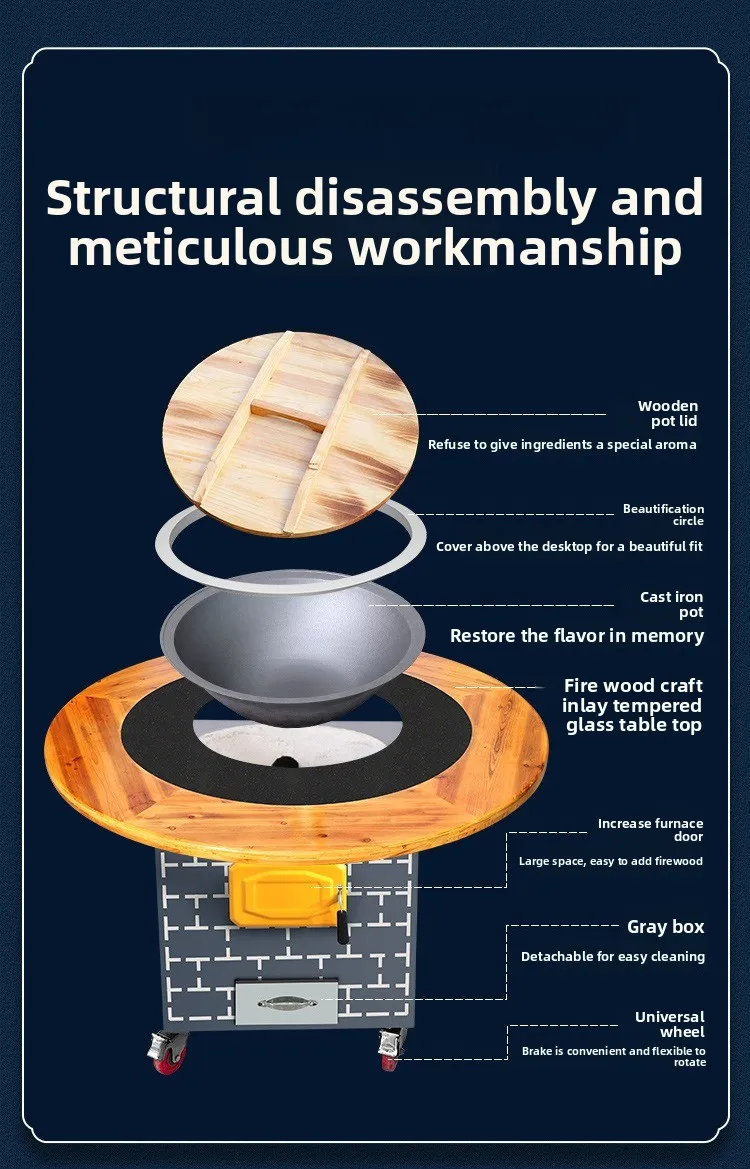 Structural disassembly and meticulous workmanship

Wooden pot lid

Refuse to give ingredients a special aroma

Beautification circle

Cover above the desktop for a beautiful fit

Cast iron pot

Restore the flavor in memory

Fire wood craft inlay tempered glass table top

Increase furnace door

Large space, easy to add firewood

Gray box

Detachable for easy cleaning

Universal wheel

Brake is convenient and flexible to rotate