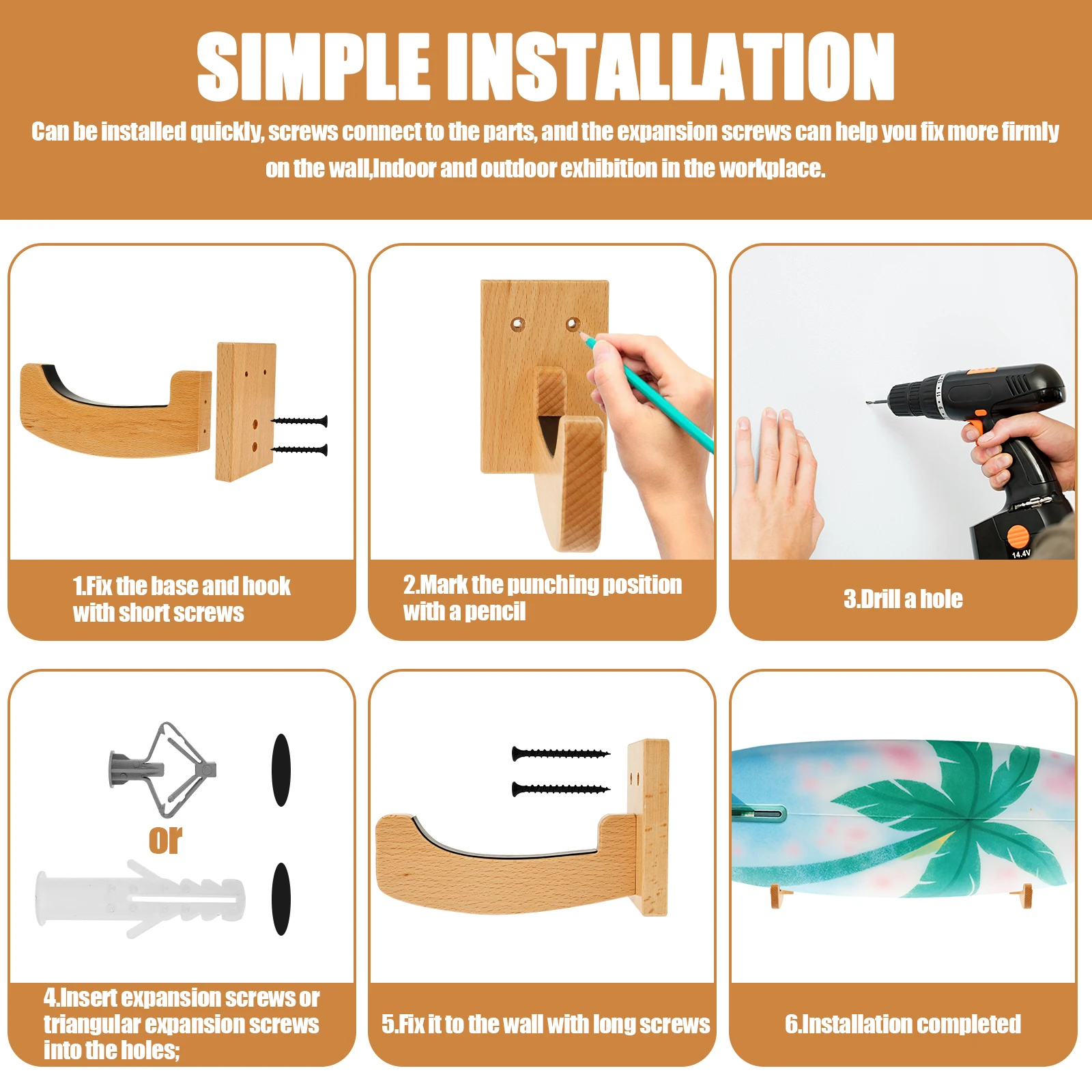 SIMPLE INSTALLATION

Can be installed quickly, screws connect to the parts, and the expansion screws can help you fix more firmly on the wall,Indoor and outdoor exhibition in the workplace.

1.Fix the base and hook with short screws

2.Mark the punching position with a pencil

14.4V

3.Drill a hole

or

4.Insert expansion screws or triangular expansion screws into the holes;

5.Fix it to the wall with long screws

6.Installation completed