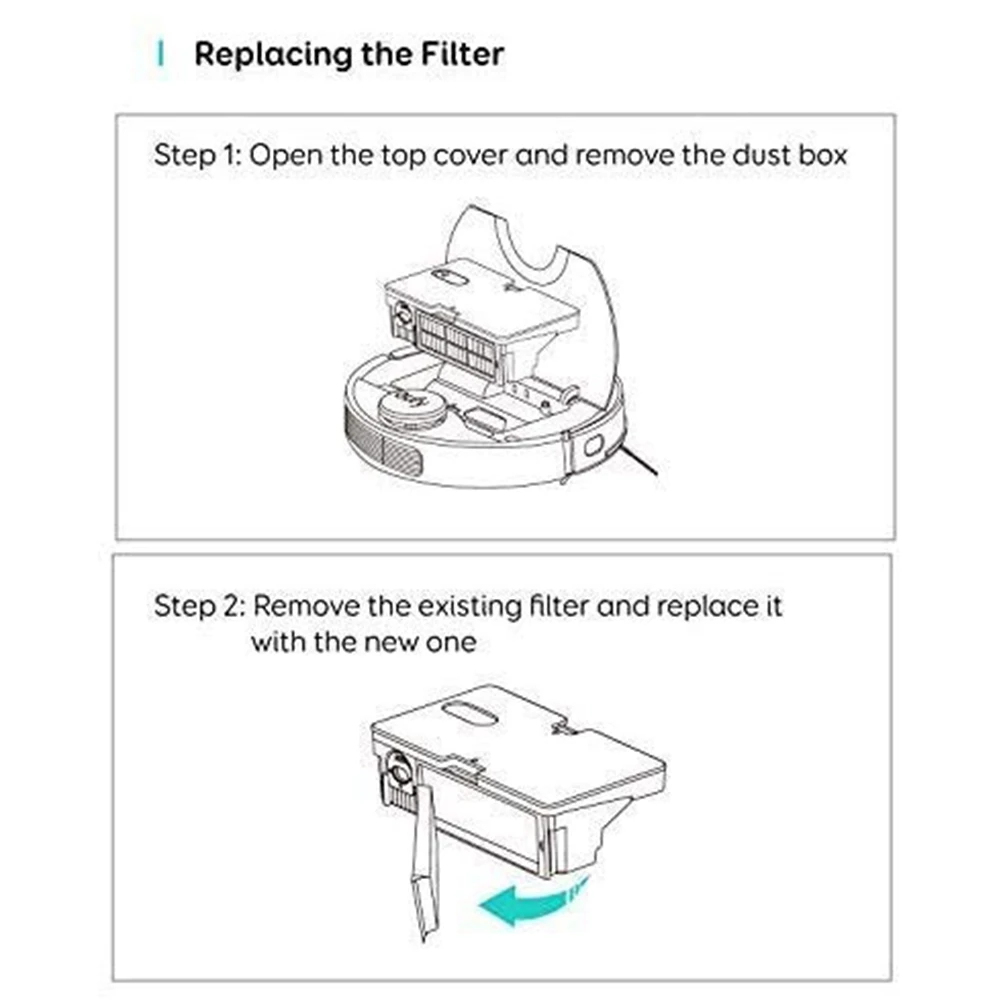 Replacing the Filter

Step 1: Open the top cover and remove the dust box

Step 2: Remove the existing filter and replace it with the new one