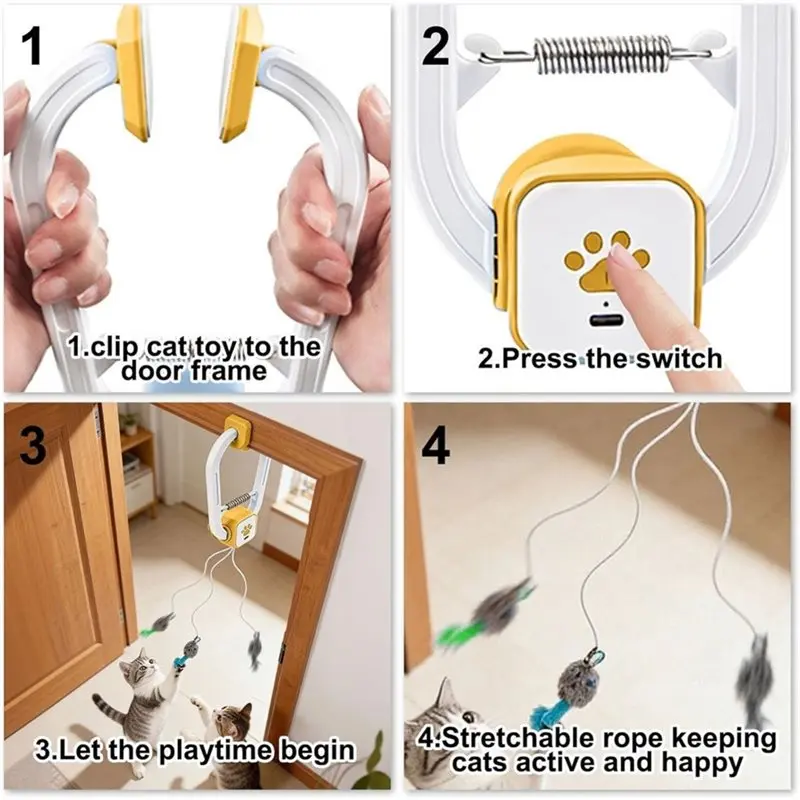 1

1.clip cat toy to the door frame

2

2.Press the switch

3

3.Let the playtime begin

4

4.Stretchable rope keeping cats active and happy