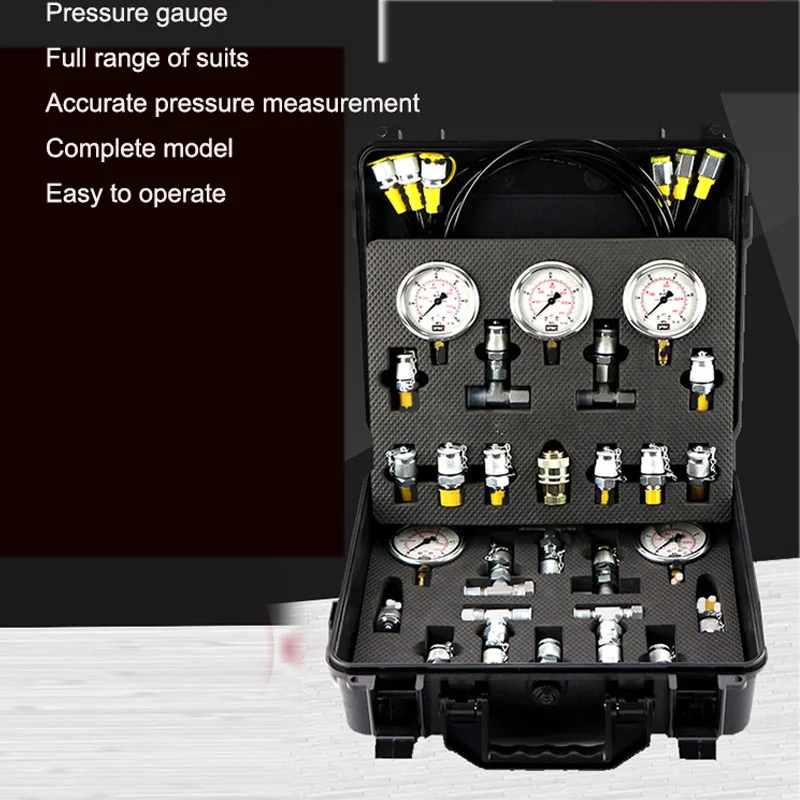 Pressure gauge

Full range of suits

Accurate pressure measurement

Complete model

Easy to operate