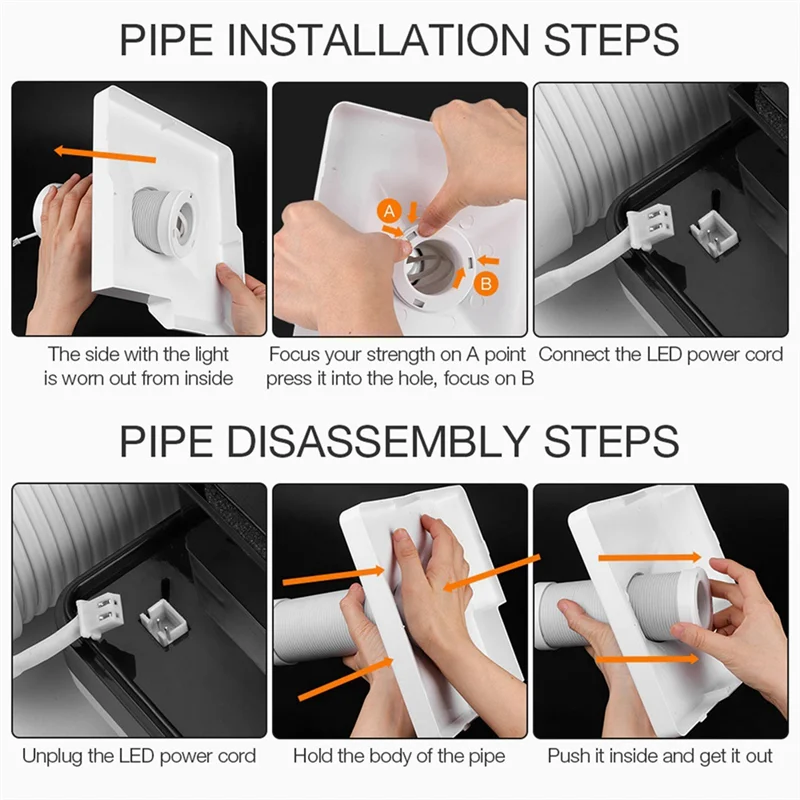 PIPE INSTALLATION STEPS

A

B

The side with the light is worn out from inside

Focus your strength on A point press it into the hole, focus on B

Connect the LED power cord

PIPE DISASSEMBLY STEPS

Unplug the LED power cord

Hold the body of the pipe

Push it inside and get it out