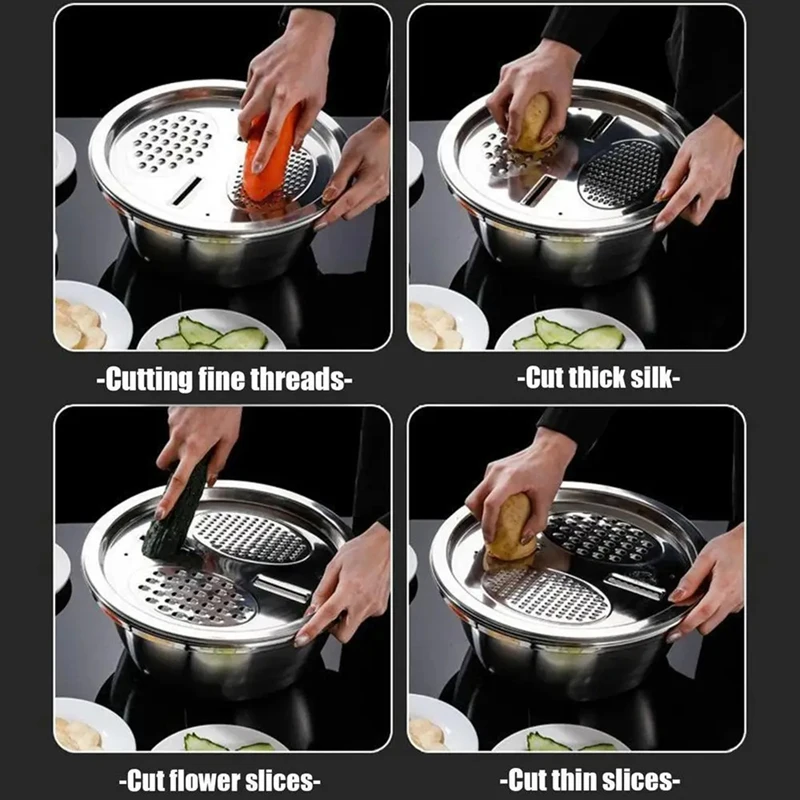 -Cutting fine threads-

-Cut thick silk-

-Cut flower slices-

-Cut thin slices-