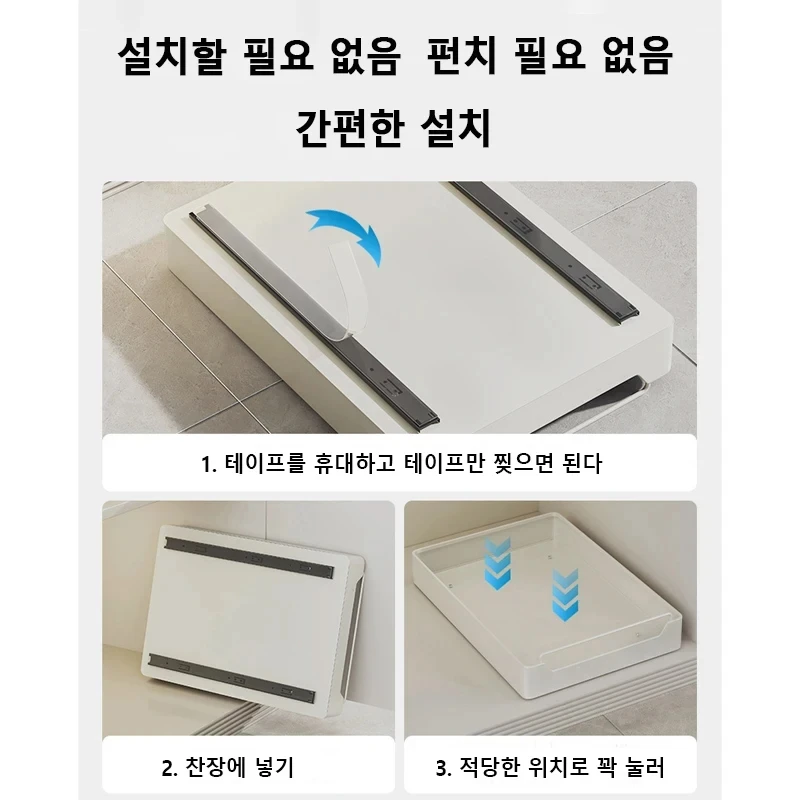 설치할 필요 없음 펀치 필요 없음
간편한 설치

1. 테이프를 휴대하고 테이프만 찢으면 된다

2. 찬장에 넣기

3. 적당한 위치로 꽉 눌러