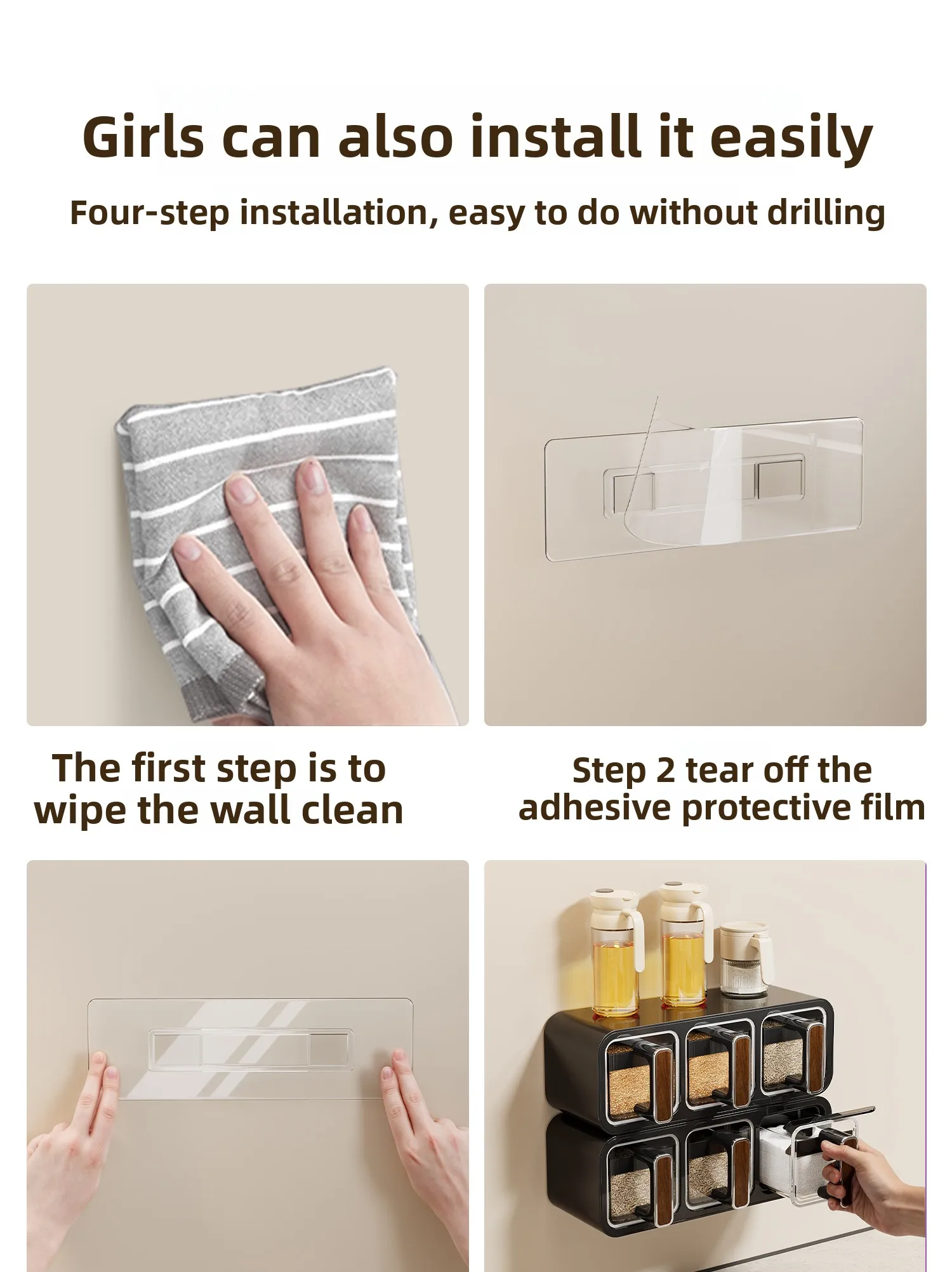 Girls can also install it easily

Four-step installation, easy to do without drilling

The first step is to wipe the wall clean

Step 2 tear off the adhesive protective film