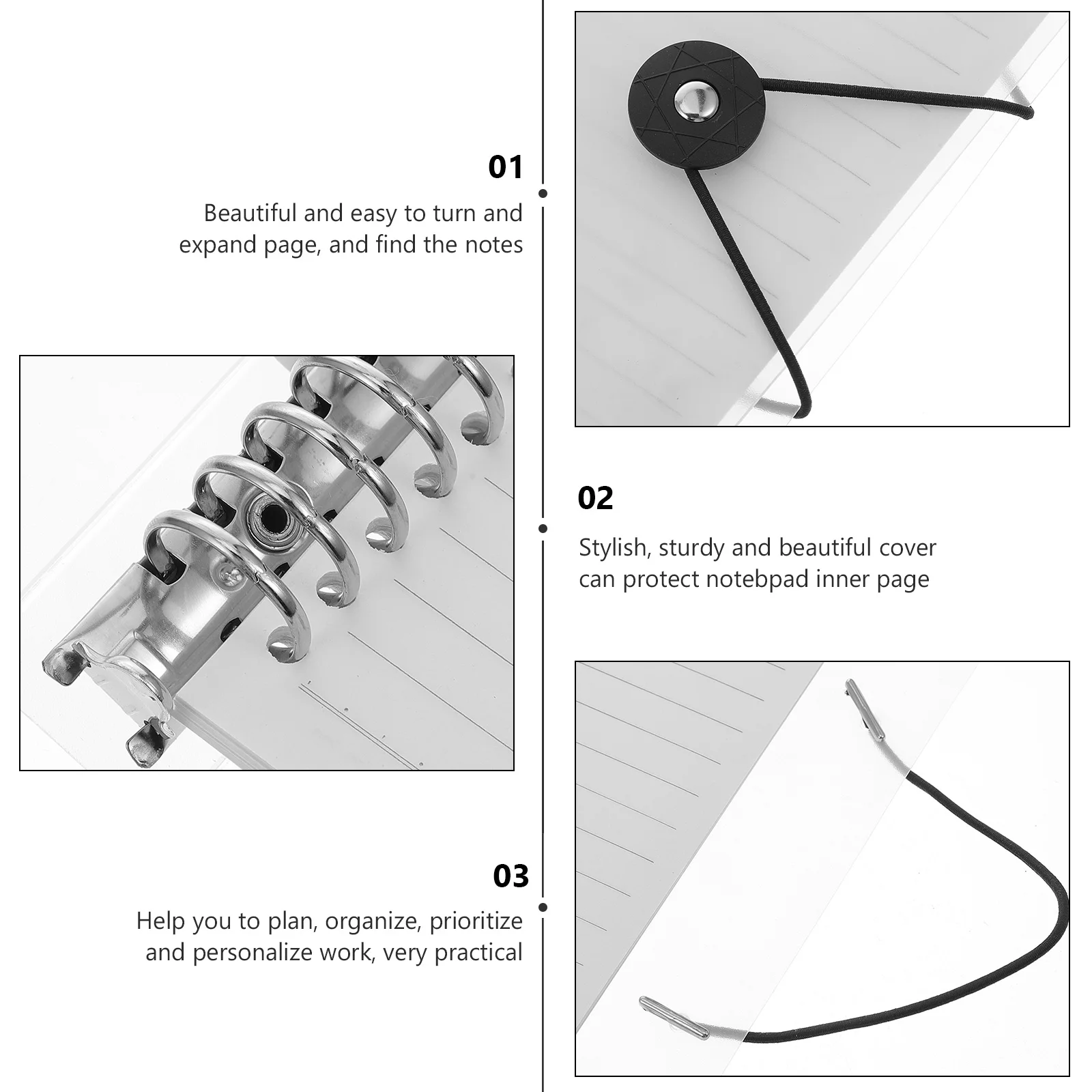 01

Beautiful and easy to turn and expand page, and find the notes

02

Stylish, sturdy and beautiful cover can protect notebpad inner page

03

Help you to plan, organize, prioritize and personalize work, very practical