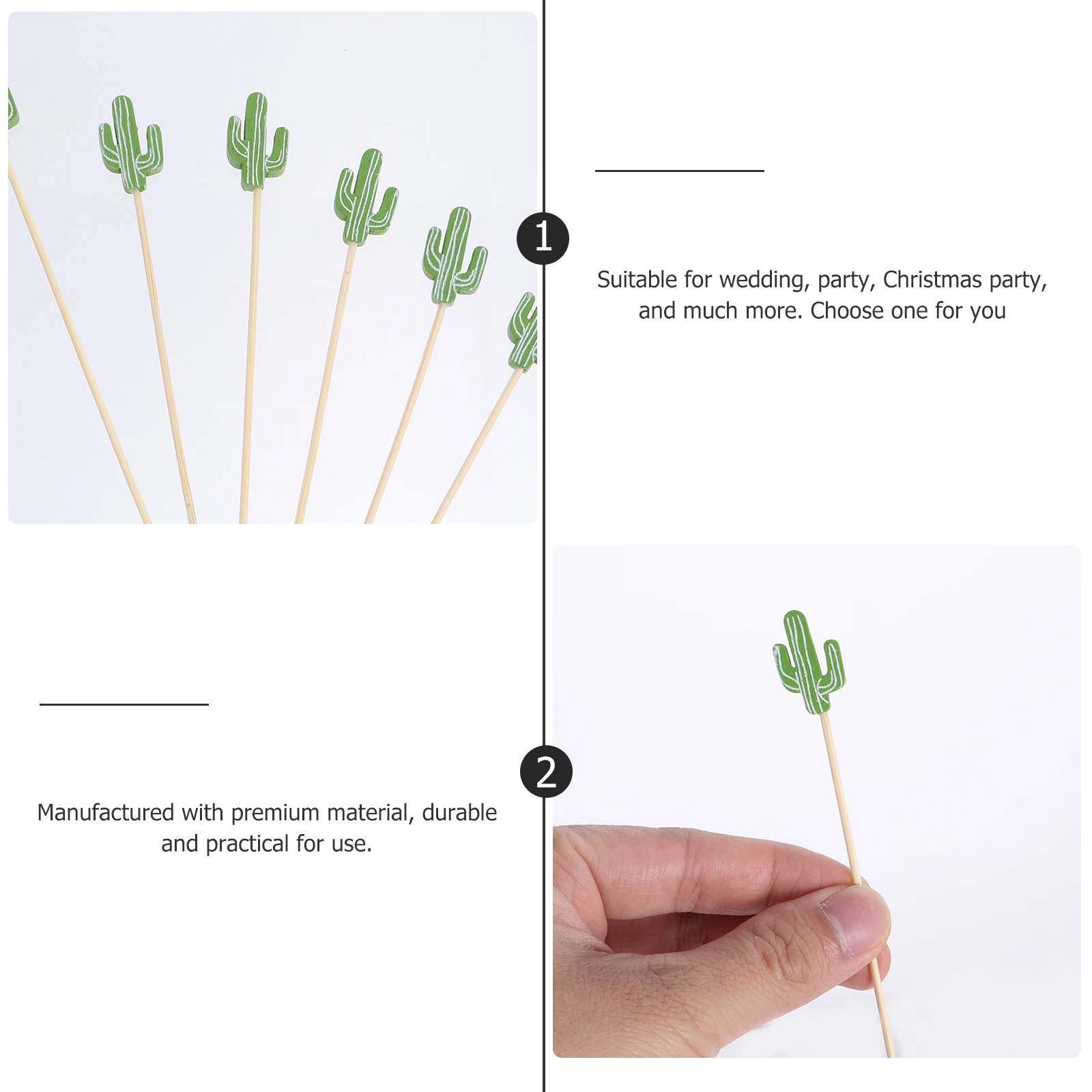 1

Suitable for wedding, party, Christmas party, and much more. Choose one for you

2

Manufactured with premium material, durable and practical for use.