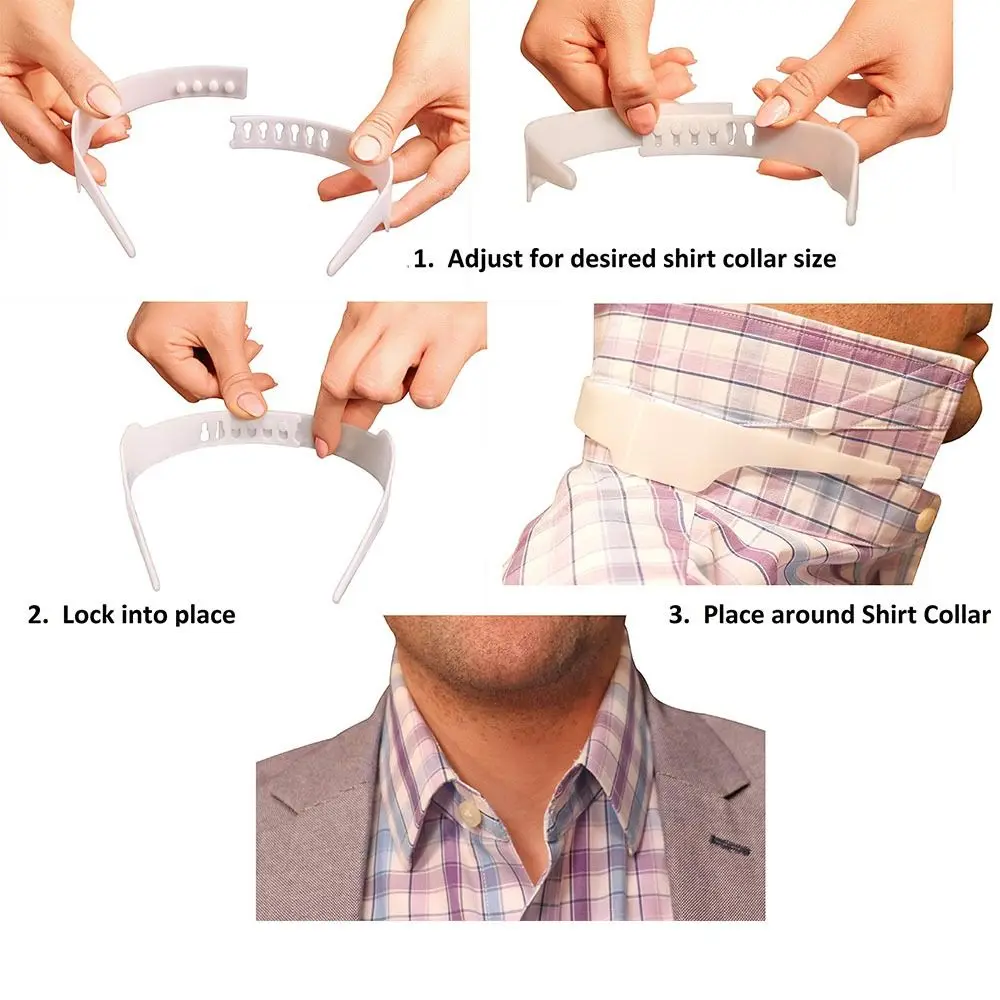 1. Adjust for desired shirt collar size

2. Lock into place

3. Place around Shirt Collar