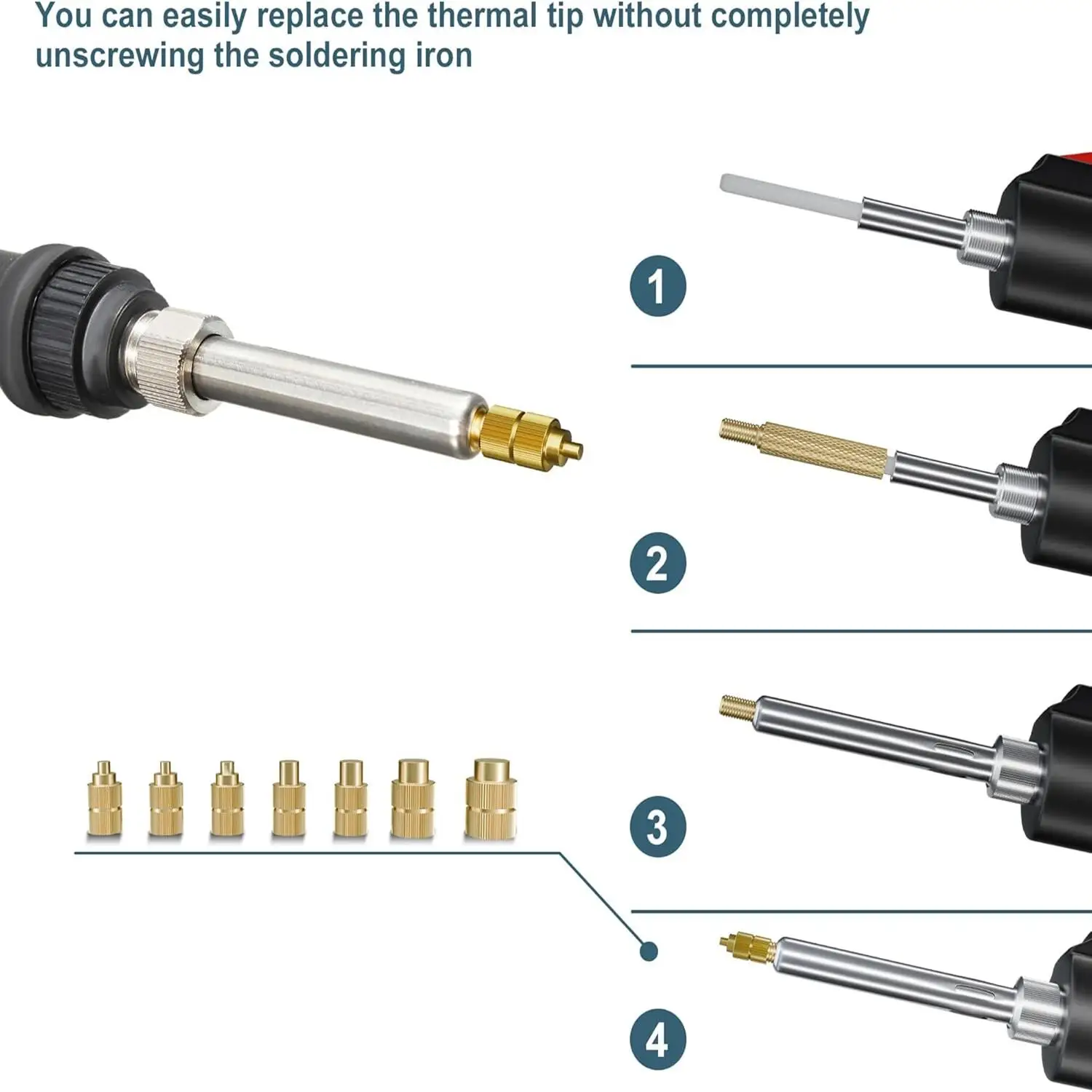 You can easily replace the thermal tip without completely unscrewing the soldering iron

1

2

3

4