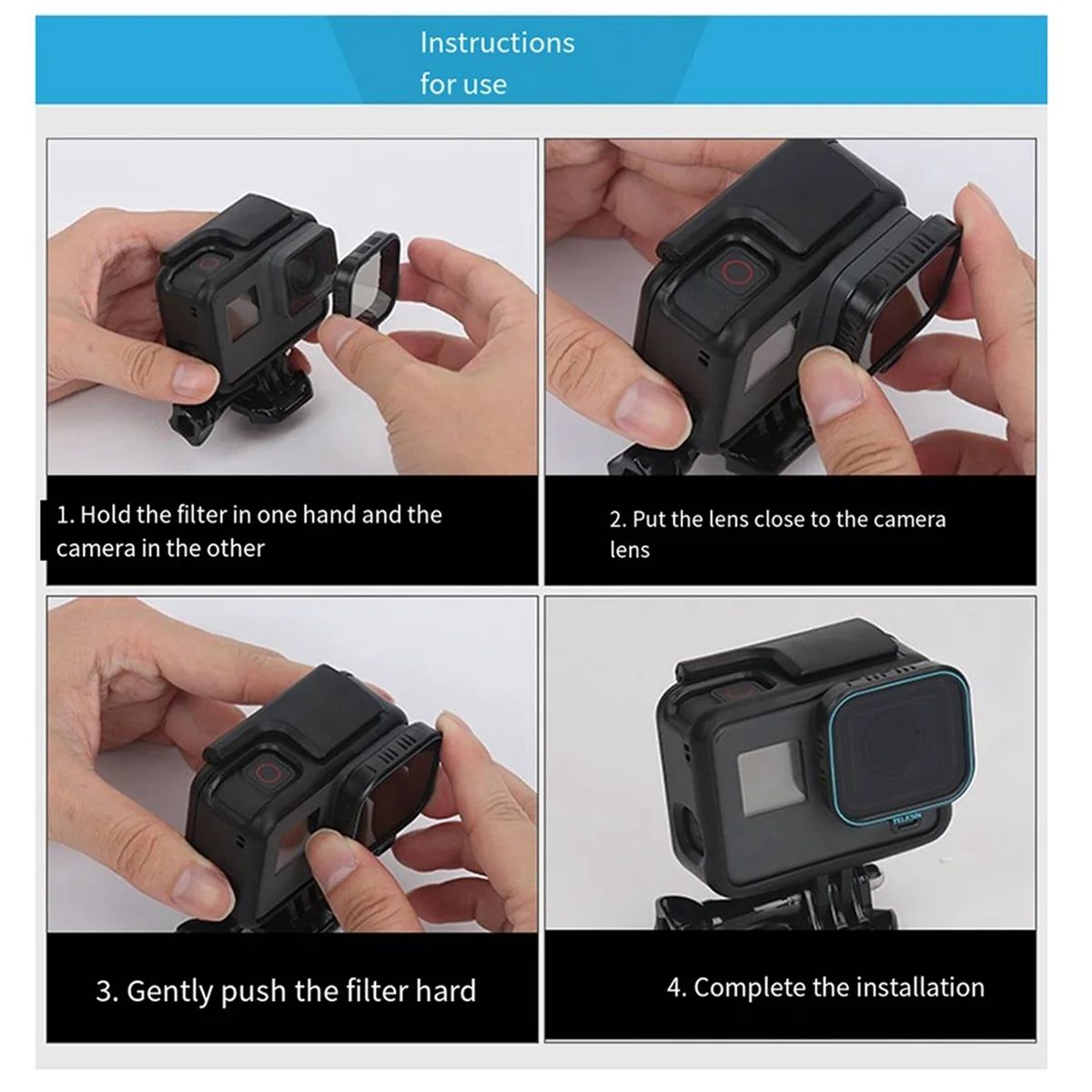 Instructions
for use

1. Hold the filter in one hand and the camera in the other

2. Put the lens close to the camera lens

3. Gently push the filter hard

TELESIN

4. Complete the installation